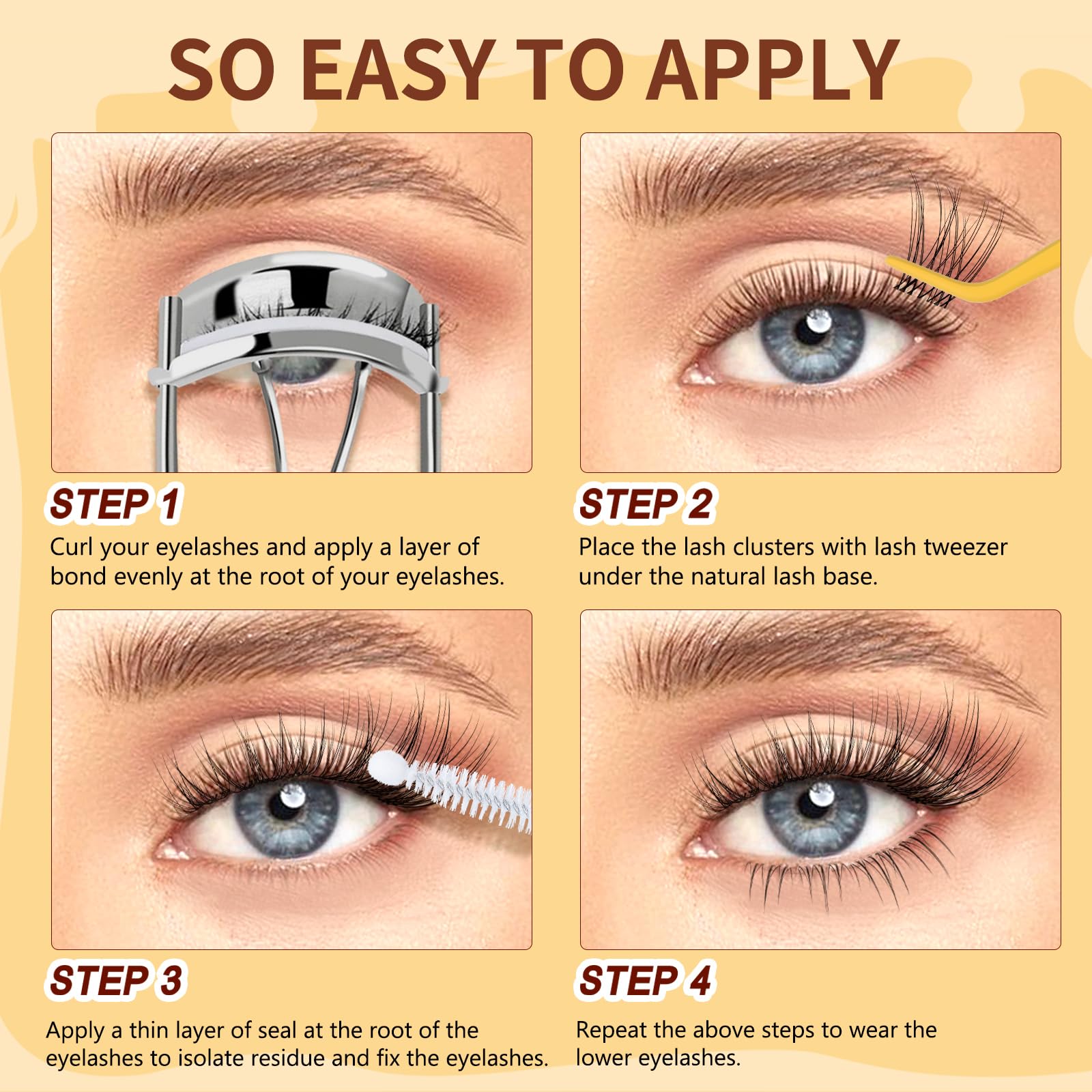 SO EASY TO APPLY

STEP 1
Curl your eyelashes and apply a layer of bond evenly at the root of your eyelashes.

STEP 2
Place the lash clusters with lash tweezer under the natural lash base.

STEP 3
Apply a thin layer of seal at the root of the eyelashes to isolate residue and fix the eyelashes.

STEP 4
Repeat the above steps to wear the lower eyelashes.