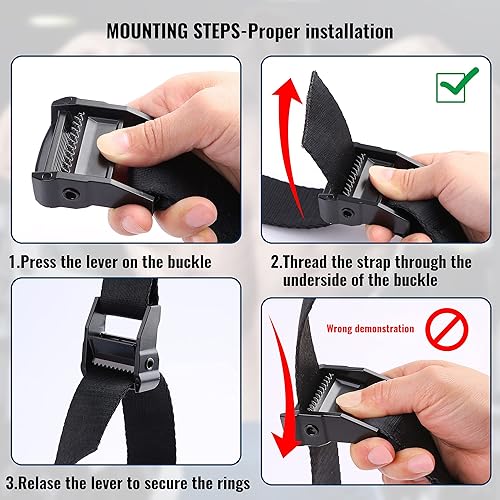 MOUNTING STEPS-Proper installation

1.Press the lever on the buckle

2.Thread the strap through the underside of the buckle

Wrong demonstration

3.Relase the lever to secure the rings