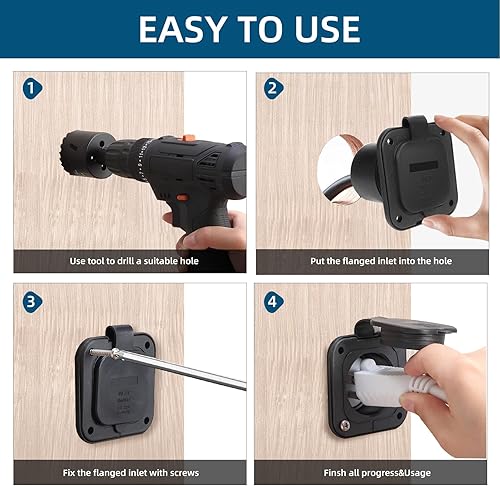 EASY TO USE

1

Use tool to drill a suitable hole

2

Put the flanged inlet into the hole

3

Fix the flanged inlet with screws

4

Finsh all progress&Usage