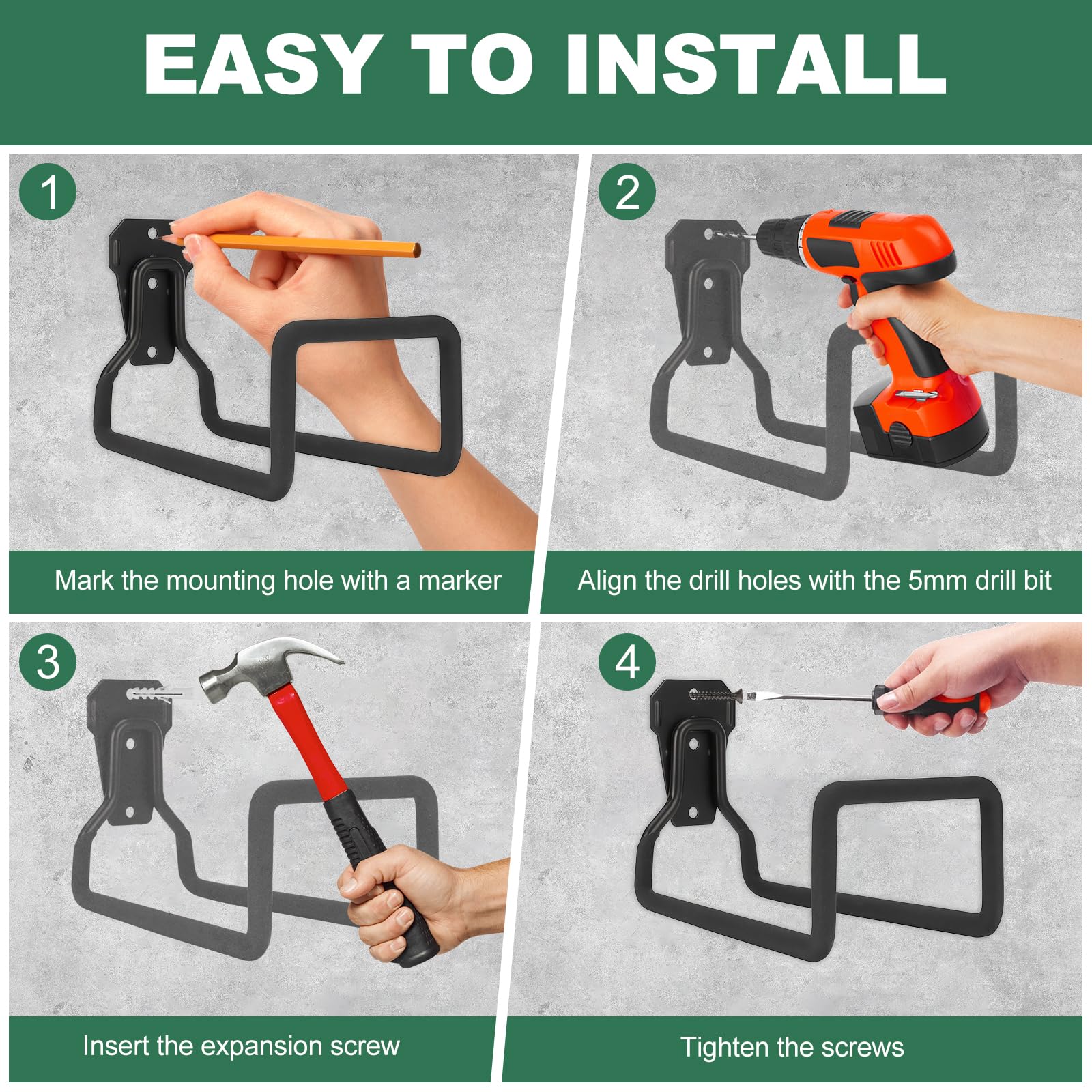 EASY TO INSTALL

1

Mark the mounting hole with a marker

2

Align the drill holes with the 5mm drill bit

3

Insert the expansion screw

4

Tighten the screws