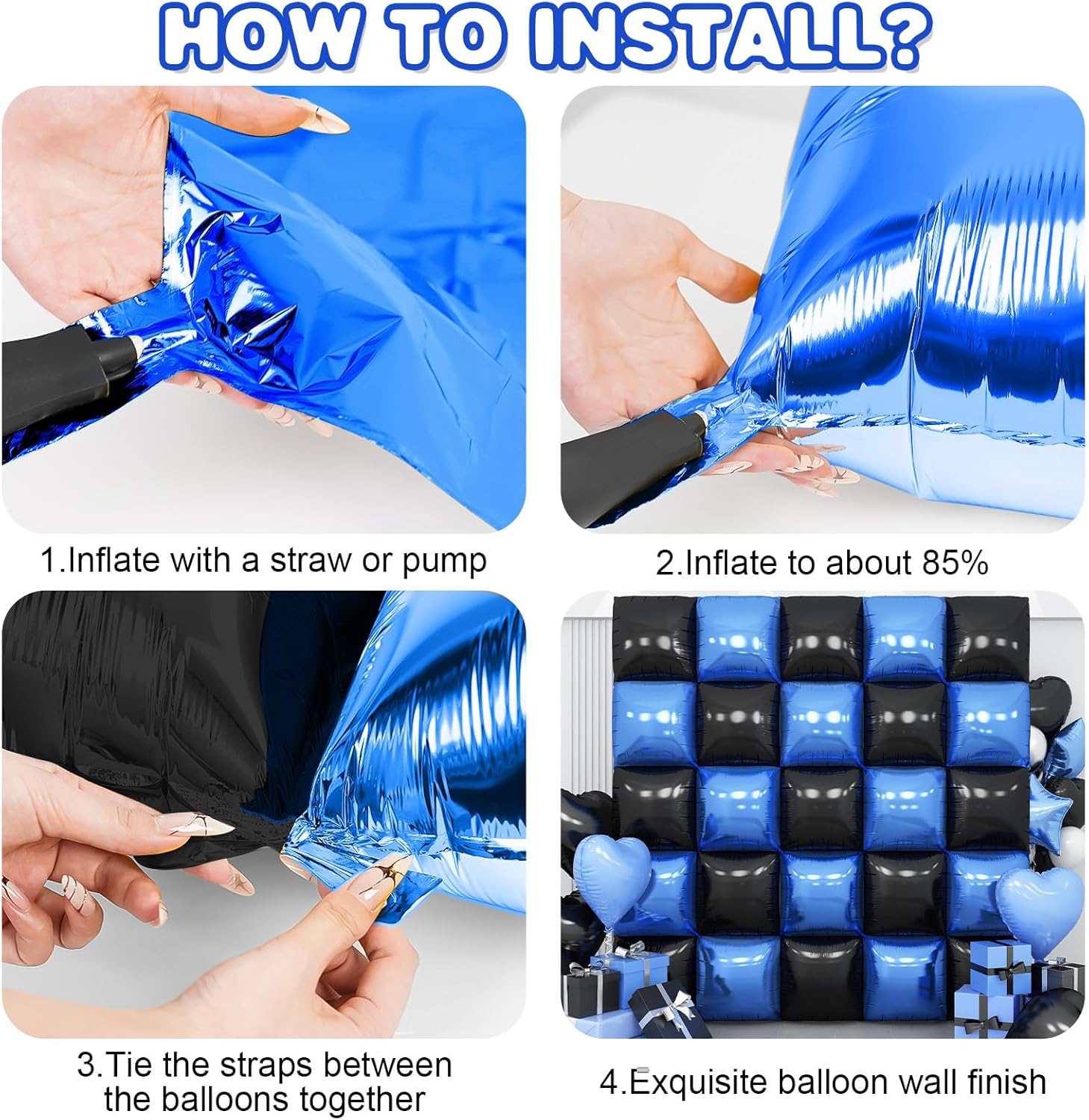 HOW TO INSTALL?

1.Inflate with a straw or pump

2.Inflate to about 85%

3.Tie the straps between the balloons together

4.Exquisite balloon wall finish