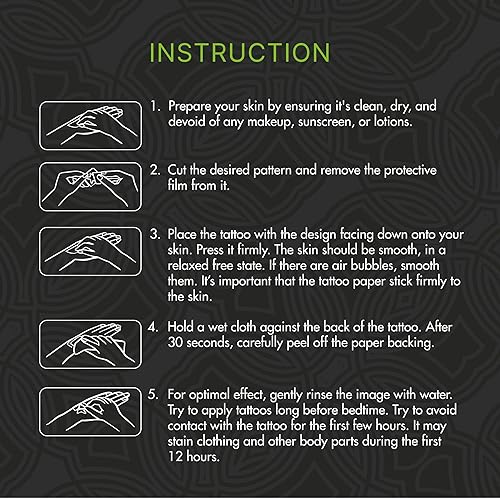 INSTRUCTION

1. Prepare your skin by ensuring it's clean, dry, and devoid of any makeup, sunscreen, or lotions.

2. Cut the desired pattern and remove the protective film from it.

3. Place the tattoo with the design facing down onto your skin. Press it firmly. The skin should be smooth, in a relaxed free state. If there are air bubbles, smooth them. It's important that the tattoo paper stick firmly to the skin.

4. Hold a wet cloth against the back of the tattoo. After 30 seconds, carefully peel off the paper backing.

5. For optimal effect, gently rinse the image with water. Try to apply tattoos long before bedtime. Try to avoid contact with the tattoo for the first few hours. It may stain clothing and other body parts during the first 12 hours.