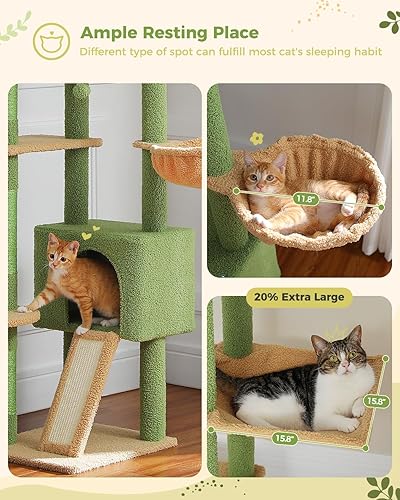 Ample Resting Place
Different type of spot can fulfill most cat's sleeping habit

11.8"

20% Extra Large

15.8"

15.8"