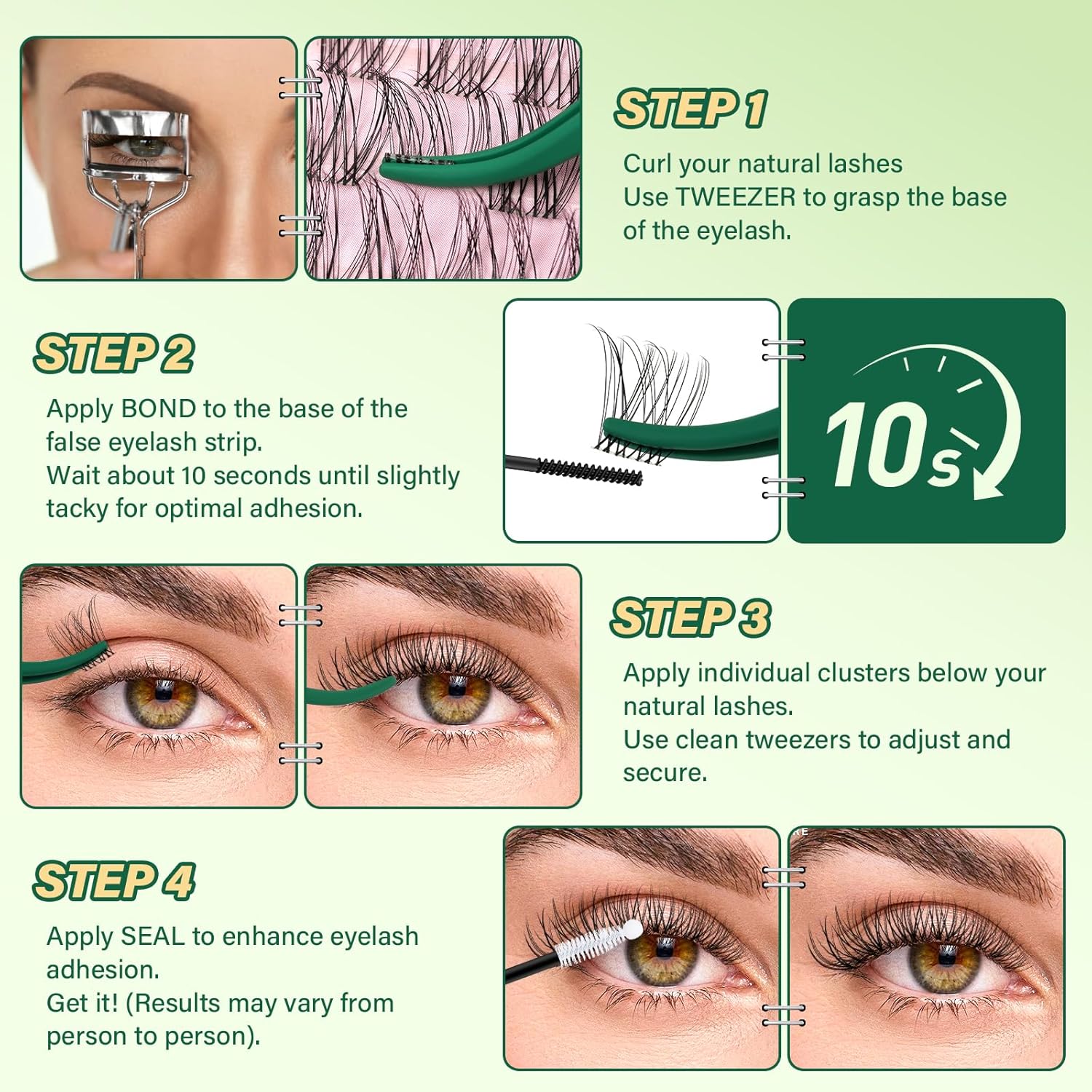 STEP 1

Curl your natural lashes
Use TWEEZER to grasp the base of the eyelash.

STEP 2

Apply BOND to the base of the false eyelash strip.
Wait about 10 seconds until slightly tacky for optimal adhesion.

10s

STEP 3

Apply individual clusters below your natural lashes.
Use clean tweezers to adjust and secure.

STEP 4

Apply SEAL to enhance eyelash adhesion.
Get it! (Results may vary from person to person).