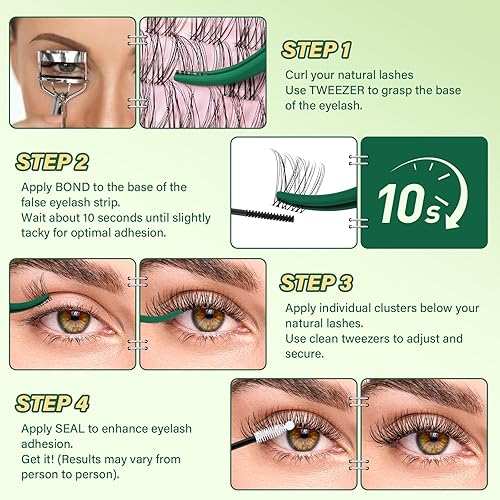 STEP 1

Curl your natural lashes
Use TWEEZER to grasp the base of the eyelash.

STEP 2

Apply BOND to the base of the false eyelash strip.
Wait about 10 seconds until slightly tacky for optimal adhesion.

10s

STEP 3

Apply individual clusters below your natural lashes.
Use clean tweezers to adjust and secure.

STEP 4

Apply SEAL to enhance eyelash adhesion.
Get it! (Results may vary from person to person).