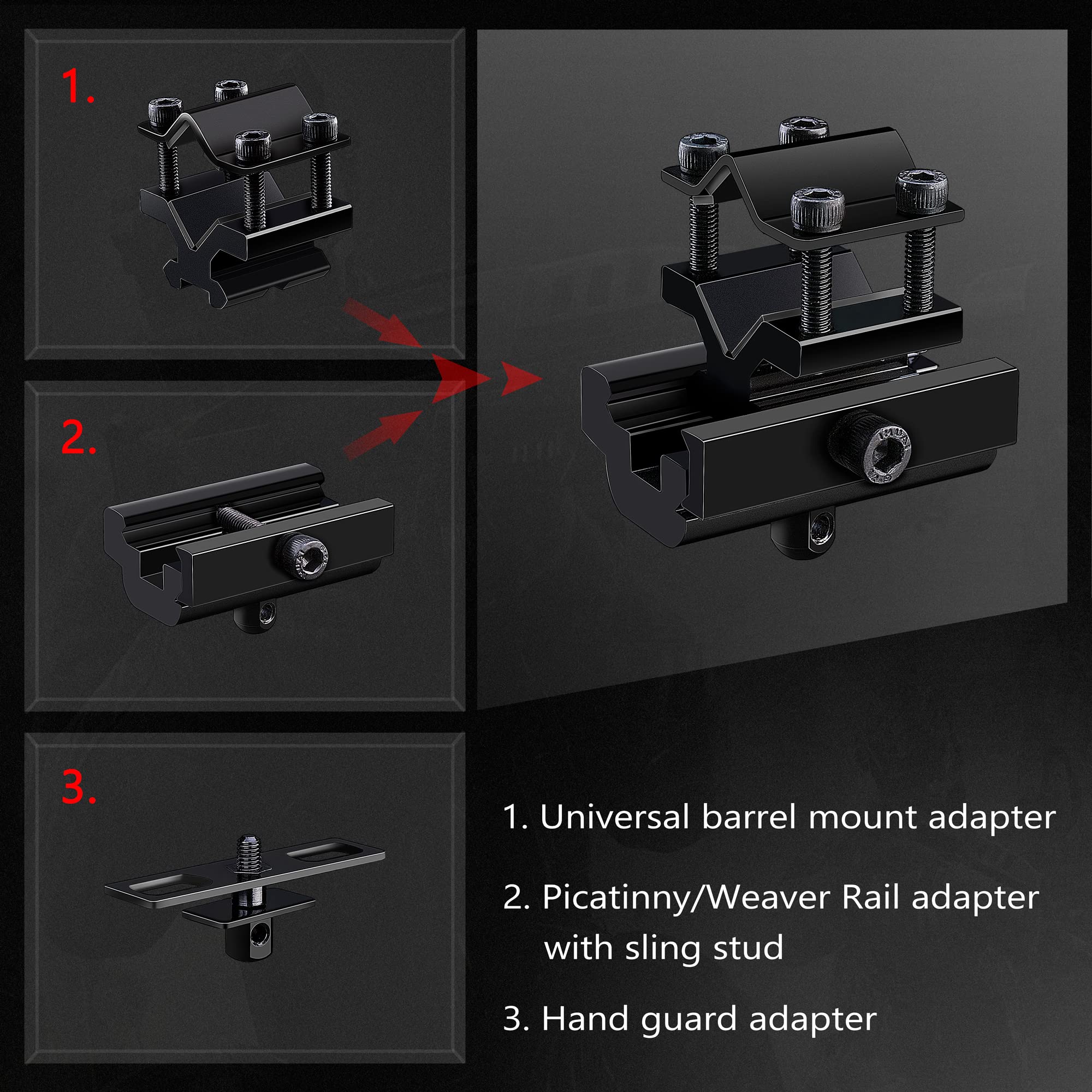 1.

2.

3.

1. Universal barrel mount adapter

2. Picatinny/Weaver Rail adapter with sling stud

3. Hand guard adapter