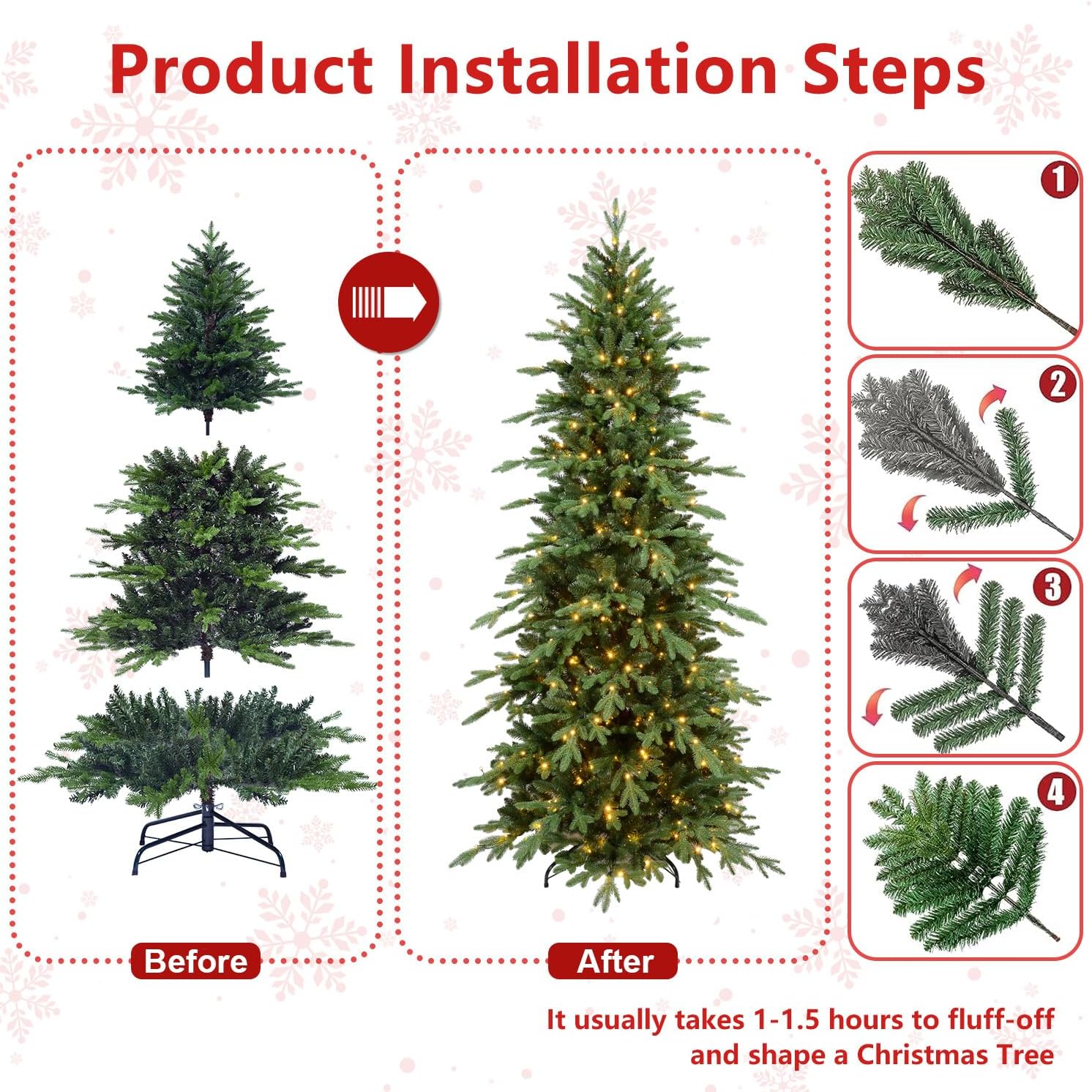 Product Installation Steps

1

2

3

4

Before

After

It usually takes 1-1.5 hours to fluff-off and shape a Christmas Tree