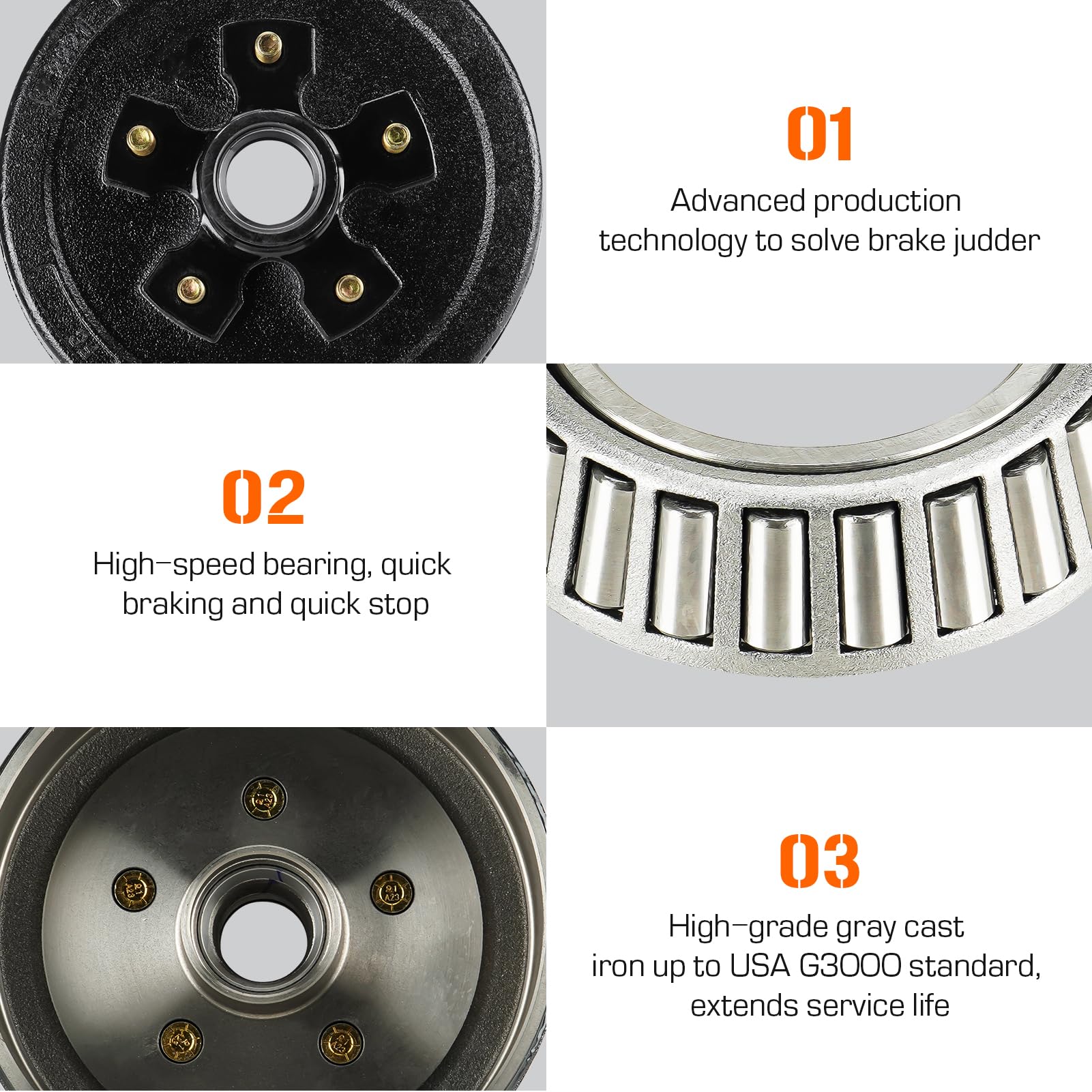 01

Advanced production technology to solve brake judder

02

High-speed bearing, quick braking and quick stop

03

High-grade gray cast iron up to USA G3000 standard, extends service life