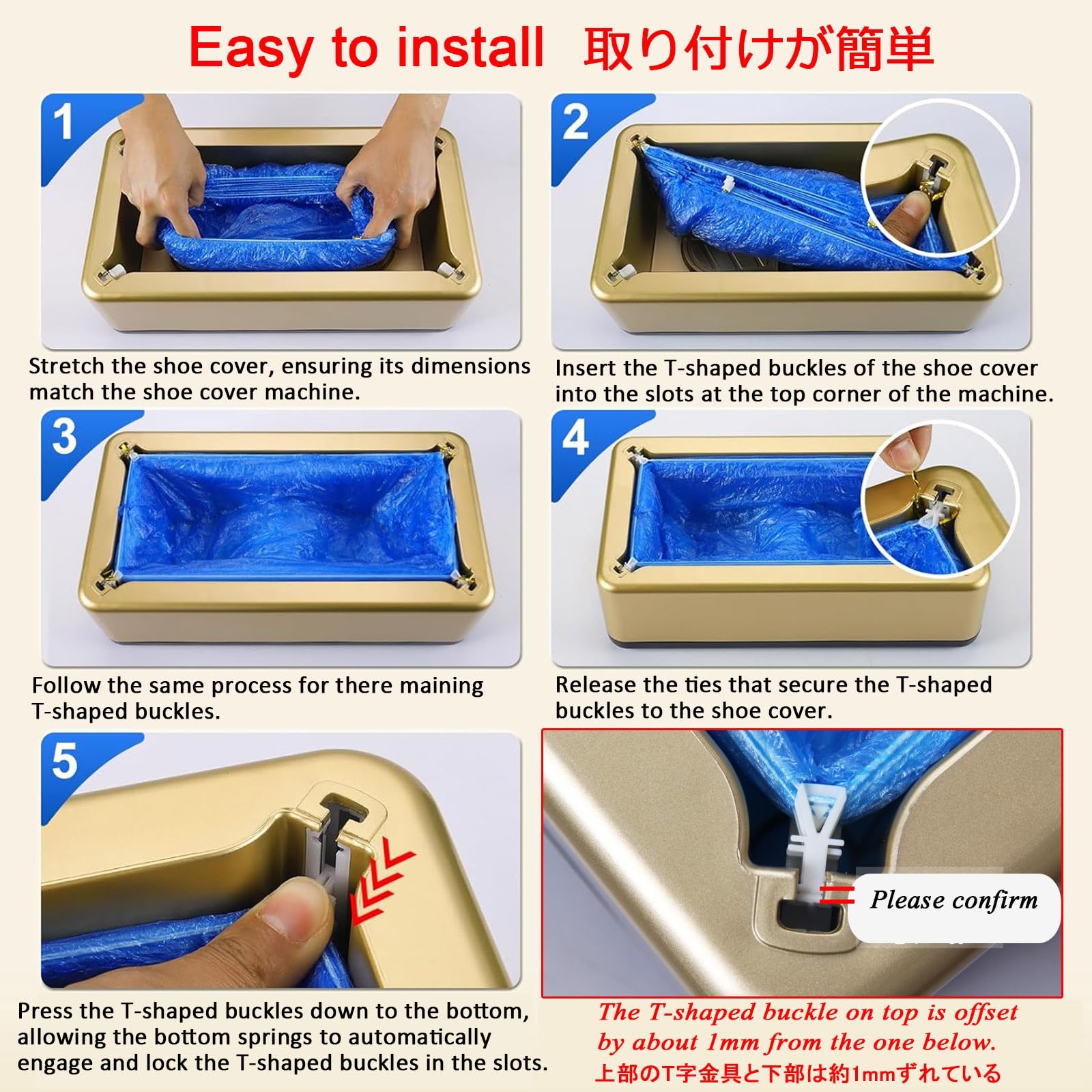 Easy to install 取り付けが簡単

1

Stretch the shoe cover, ensuring its dimensions match the shoe cover machine.

2

Insert the T-shaped buckles of the shoe cover into the slots at the top corner of the machine.

3

Follow the same process for there maining T-shaped buckles.

4

Release the ties that secure the T-shaped buckles to the shoe cover.

5

Press the T-shaped buckles down to the bottom, allowing the bottom springs to automatically engage and lock the T-shaped buckles in the slots.

Please confirm

The T-shaped buckle on top is offset by about 1mm from the one below.
上部のT字金具と下部は約1mmずれている