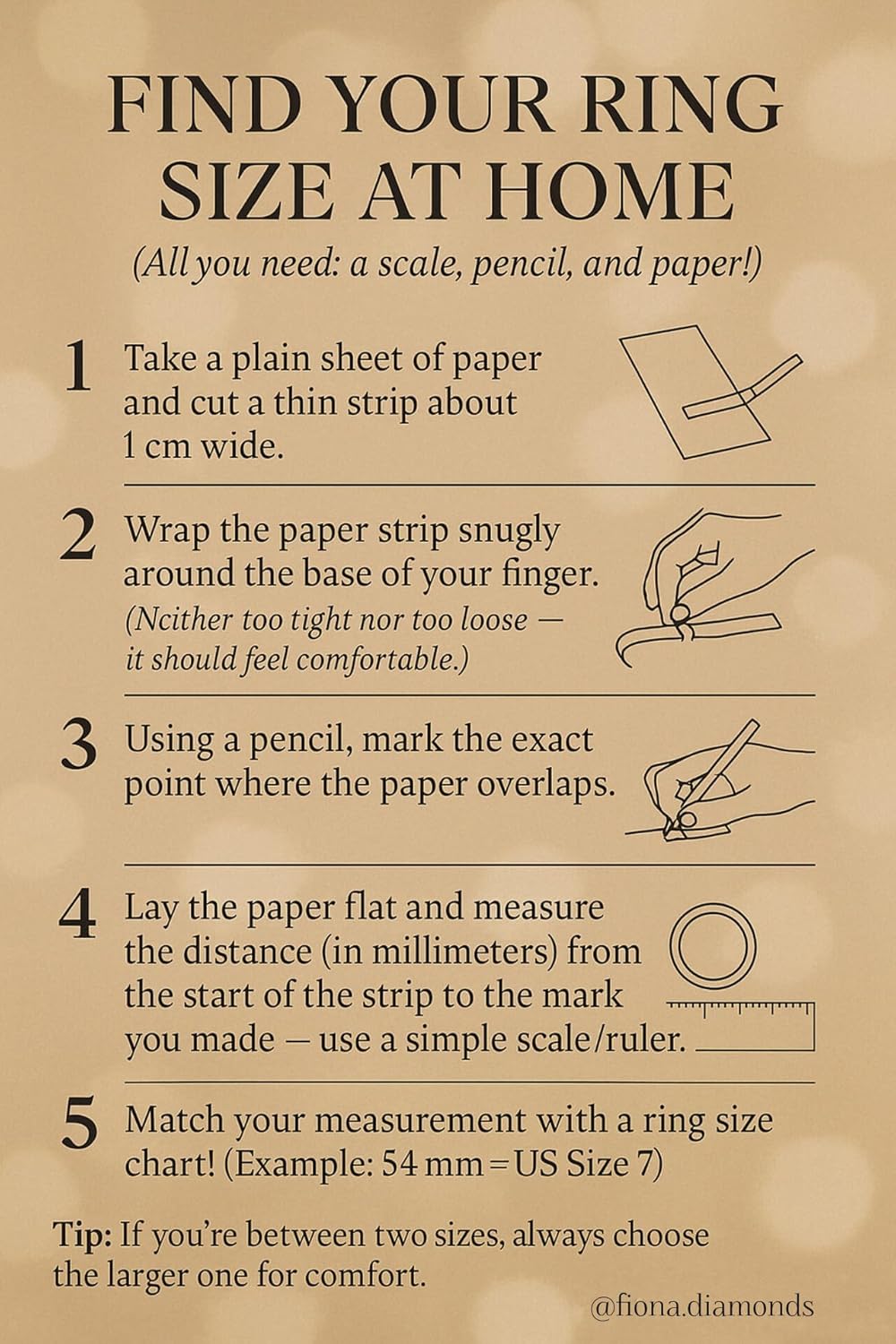 FIND YOUR RING SIZE AT HOME

(All you need: a scale, pencil, and paper!)

1 Take a plain sheet of paper and cut a thin strip about 1 cm wide.

2 Wrap the paper strip snugly around the base of your finger. (Ncither too tight nor too loose — it should feel comfortable.)

3 Using a pencil, mark the exact point where the paper overlaps.

4 Lay the paper flat and measure the distance (in millimeters) from the start of the strip to the mark you made — use a simple scale/ruler.

5 Match your measurement with a ring size chart! (Example: 54 mm = US Size 7)

Tip: If you're between two sizes, always choose the larger one for comfort.

@fiona.diamonds