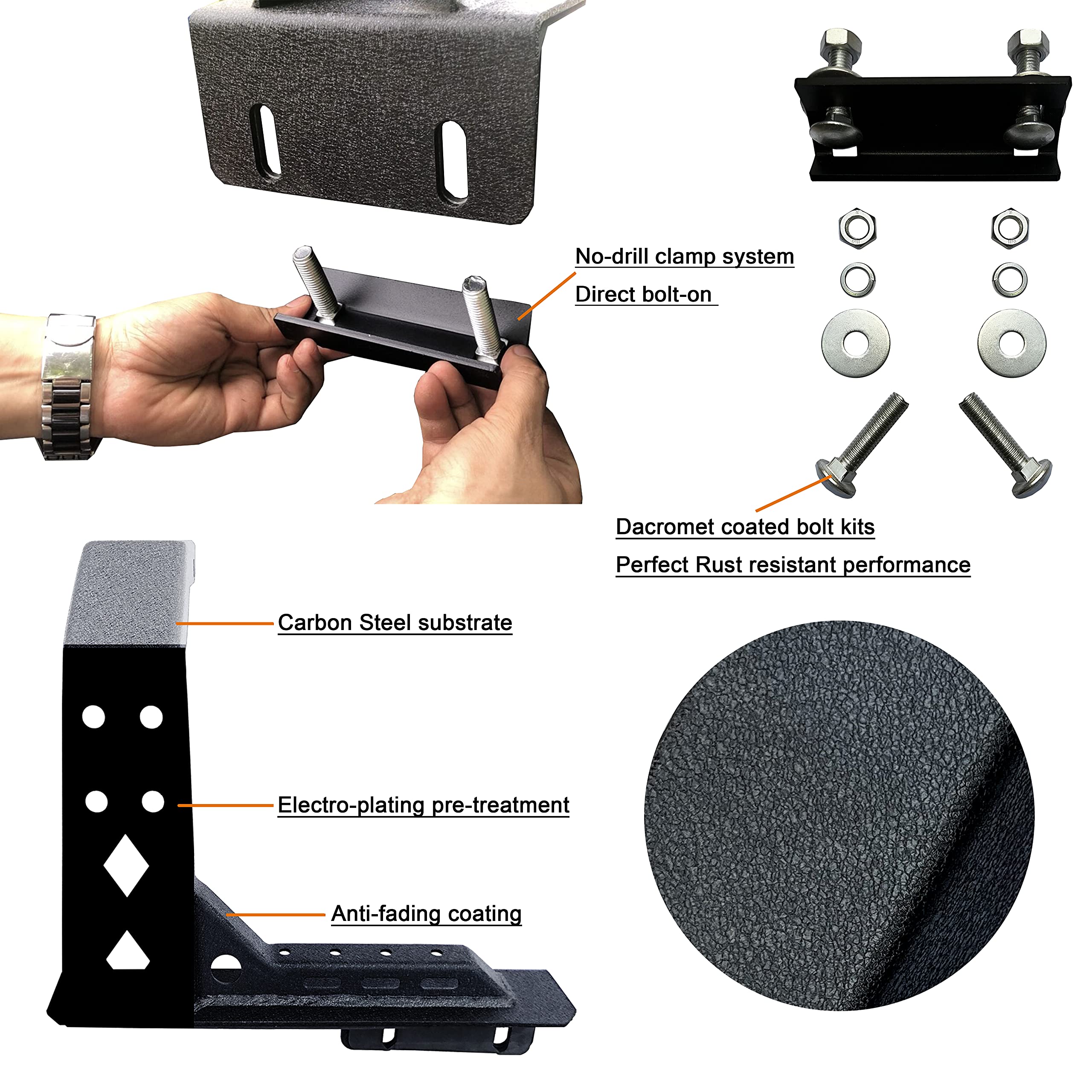 No-drill clamp system
Direct bolt-on

Dacromet coated bolt kits
Perfect Rust resistant performance

Carbon Steel substrate

Electro-plating pre-treatment

Anti-fading coating