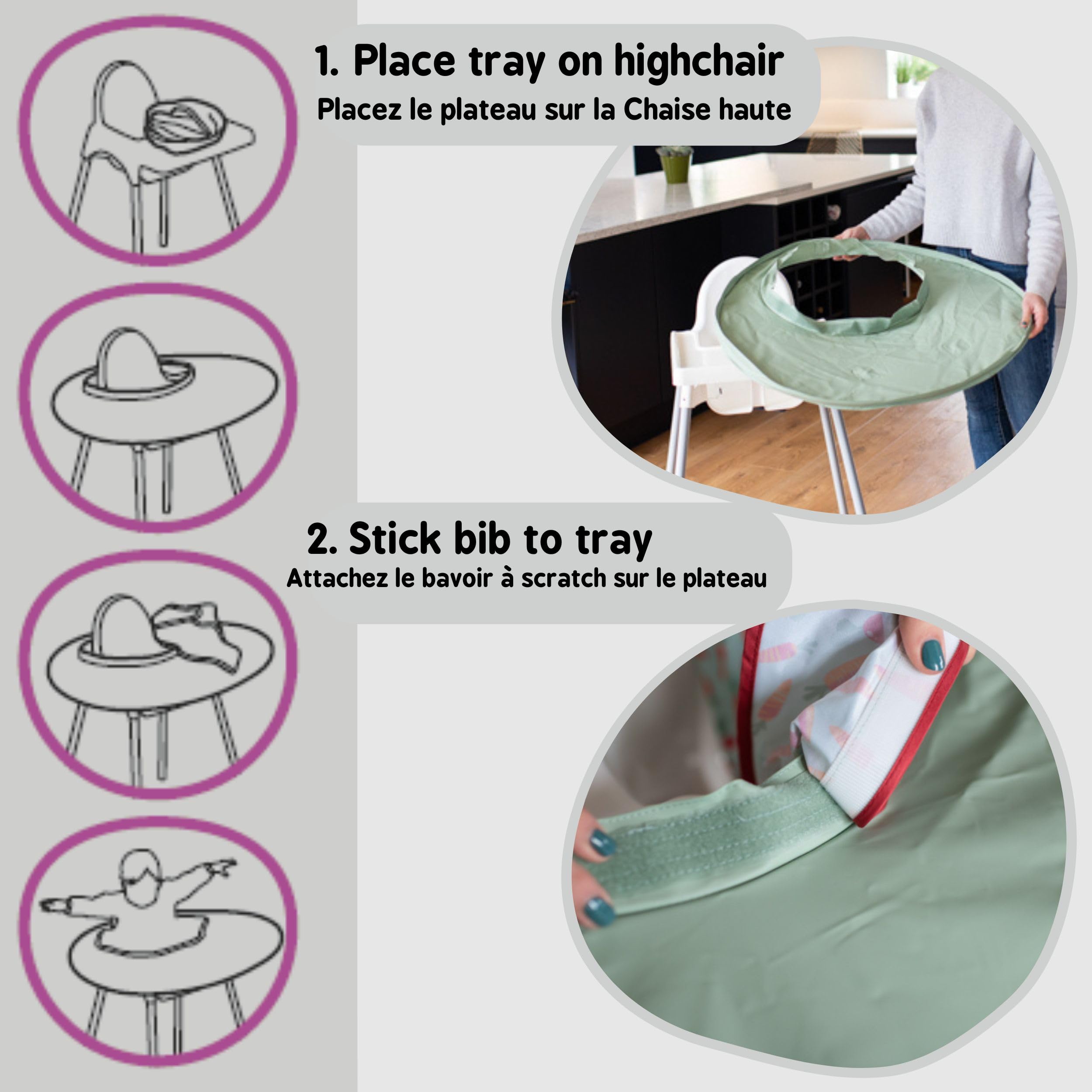 1. Place tray on highchair
Placez le plateau sur la Chaise haute

2. Stick bib to tray
Attachez le bavoir à scratch sur le plateau