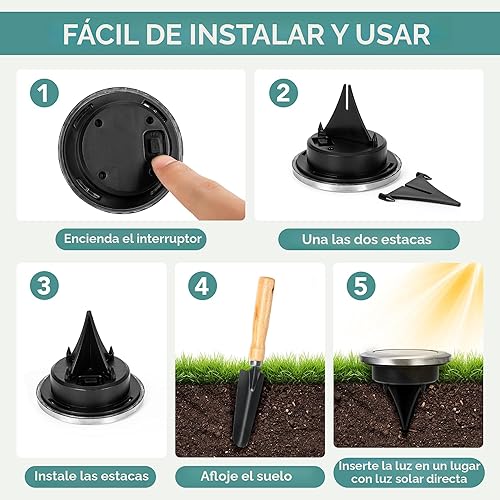 FÁCIL DE INSTALAR Y USAR

1

Encienda el interruptor

2

Una las dos estacas

3

Instale las estacas

4

Afloje el suelo

5

Inserte la luz en un lugar con luz solar directa