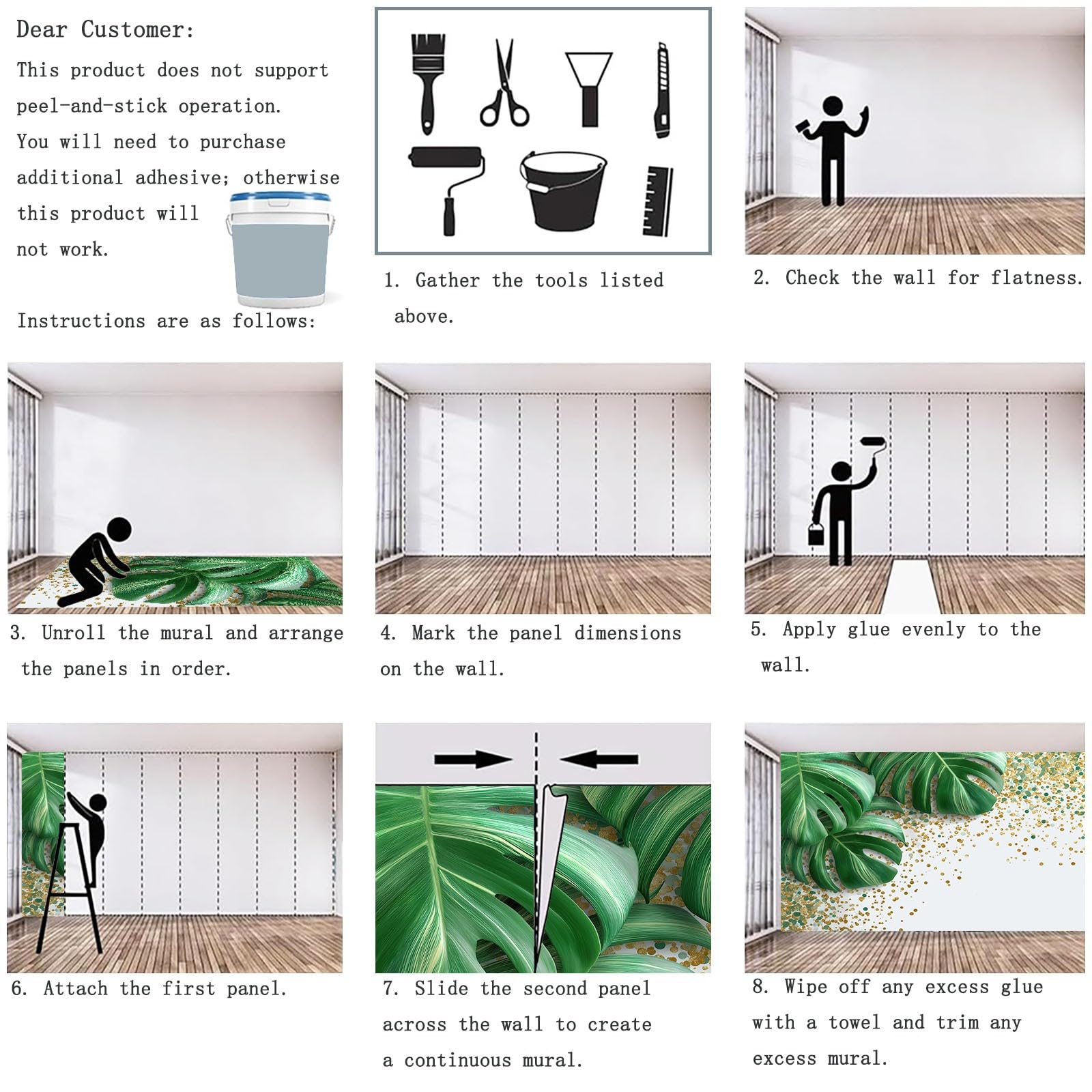 Dear Customer:

This product does not support peel-and-stick operation. You will need to purchase additional adhesive; otherwise this product will not work.

Instructions are as follows:

1. Gather the tools listed above.

2. Check the wall for flatness.

3. Unroll the mural and arrange the panels in order.

4. Mark the panel dimensions on the wall.

5. Apply glue evenly to the wall.

6. Attach the first panel.

7. Slide the second panel across the wall to create a continuous mural.

8. Wipe off any excess glue with a towel and trim any excess mural.