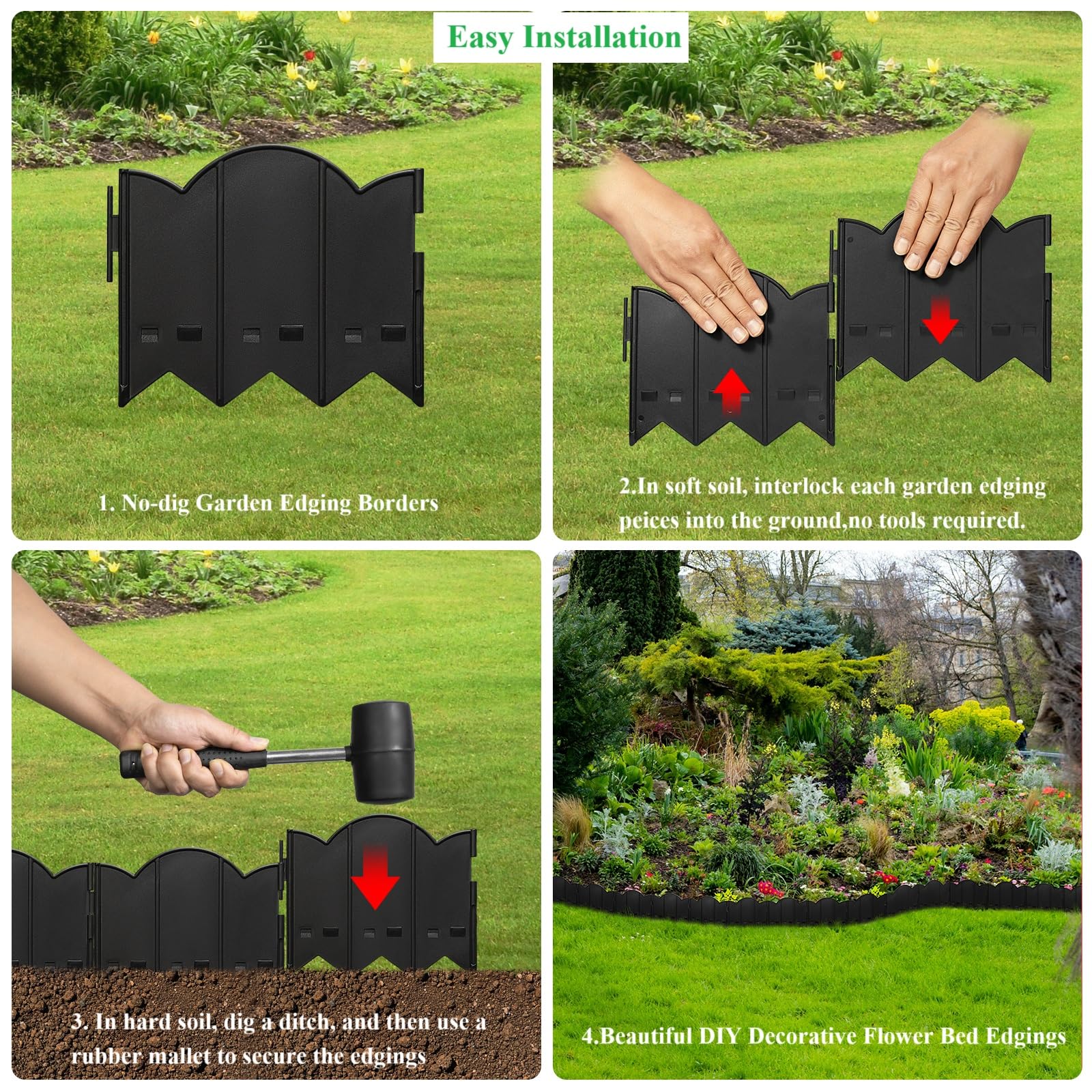 Easy Installation

1. No-dig Garden Edging Borders

2.In soft soil, interlock each garden edging peices into the ground,no tools required.

3. In hard soil, dig a ditch, and then use a rubber mallet to secure the edgings

4.Beautiful DIY Decorative Flower Bed Edgings