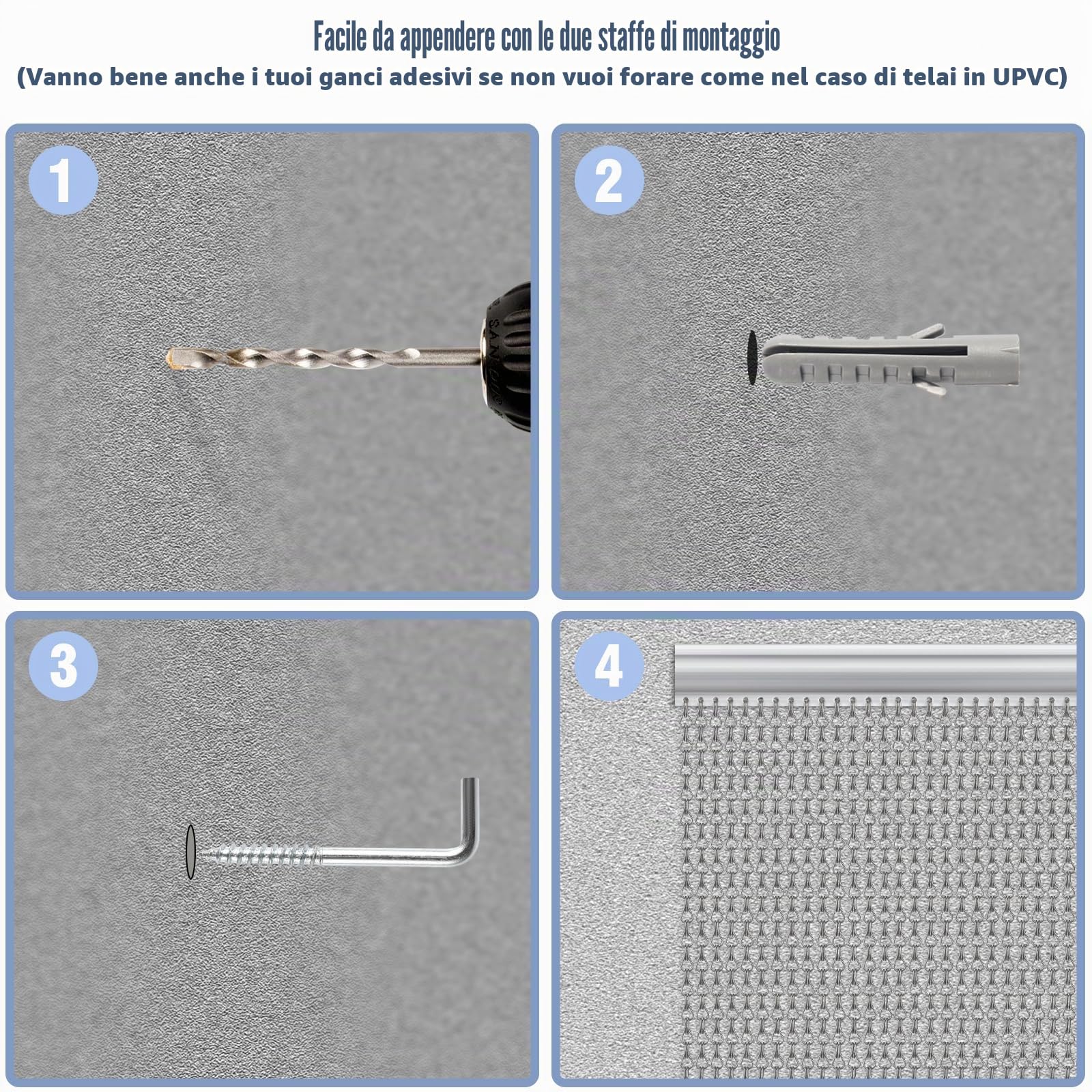 Facile da appendere con le due staffe di montaggio
(Vanno bene anche i tuoi ganci adesivi se non vuoi forare come nel caso di telai in UPVC)

1

2

3

4