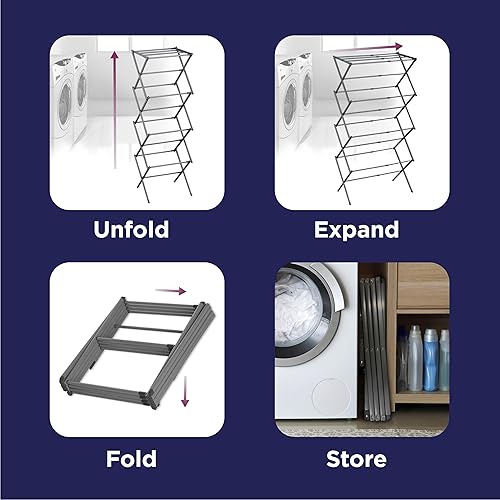 Unfold

Expand

Fold

Store