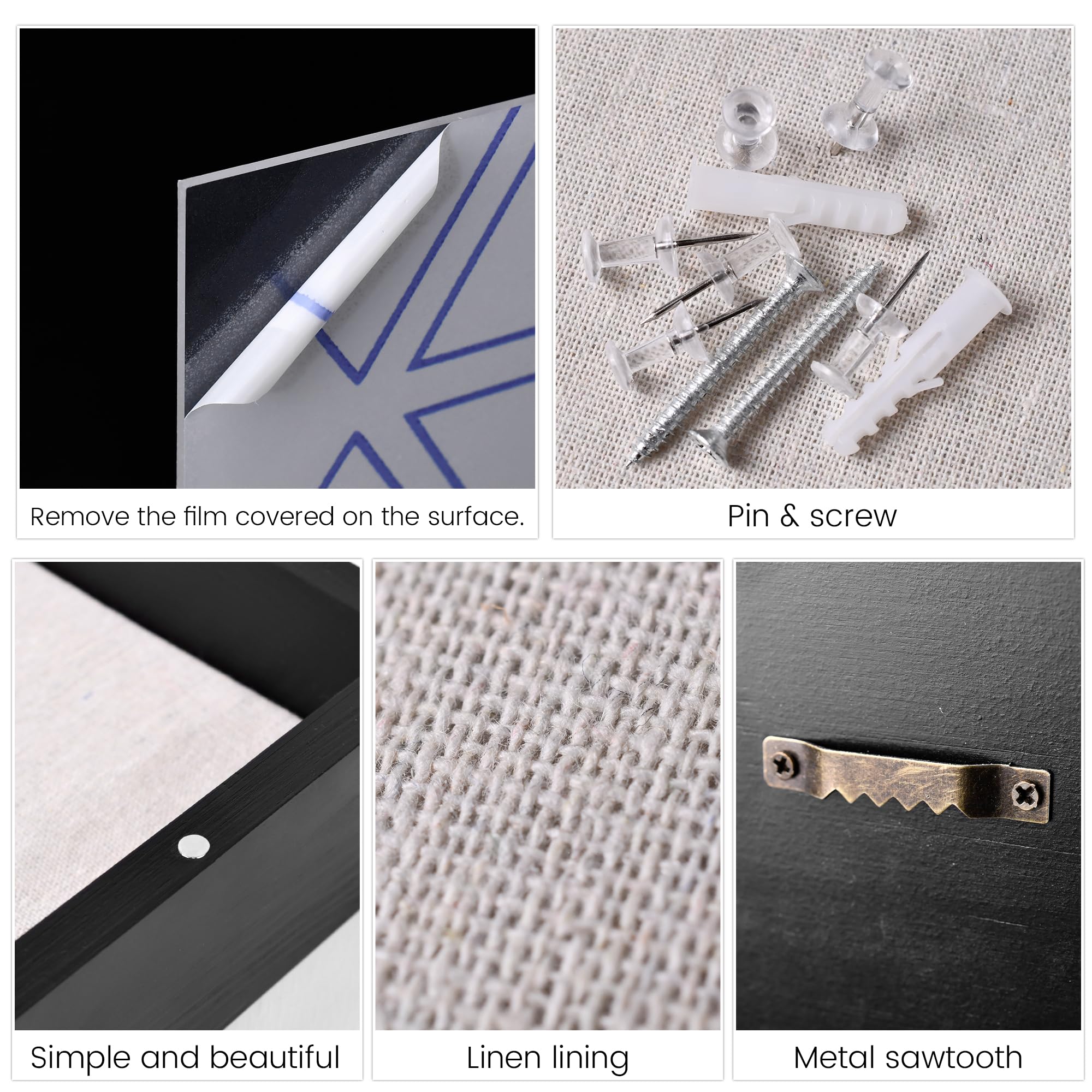 Remove the film covered on the surface.

Pin & screw

Simple and beautiful

Linen lining

Metal sawtooth