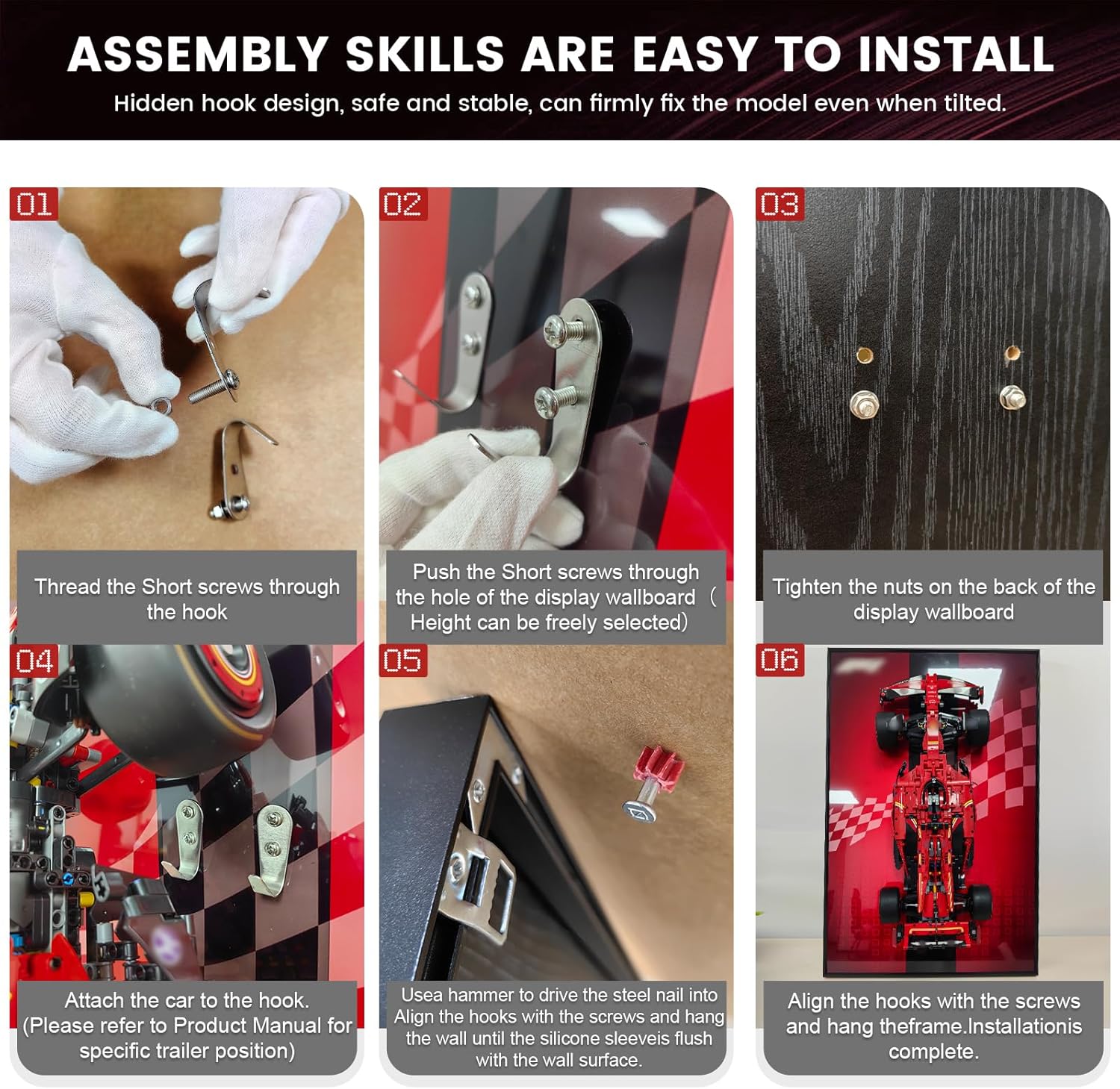 ASSEMBLY SKILLS ARE EASY TO INSTALL

Hidden hook design, safe and stable, can firmly fix the model even when tilted.

01

Thread the Short screws through the hook

02

Push the Short screws through the hole of the display wallboard（Height can be freely selected）

03

Tighten the nuts on the back of the display wallboard

04

Attach the car to the hook. (Please refer to Product Manual for specific trailer position)

05

Usea hammer to drive the steel nail into Align the hooks with the screws and hang the wall until the silicone sleeveis flush with the wall surface.

06

Align the hooks with the screws and hang theframe.Installationis complete.