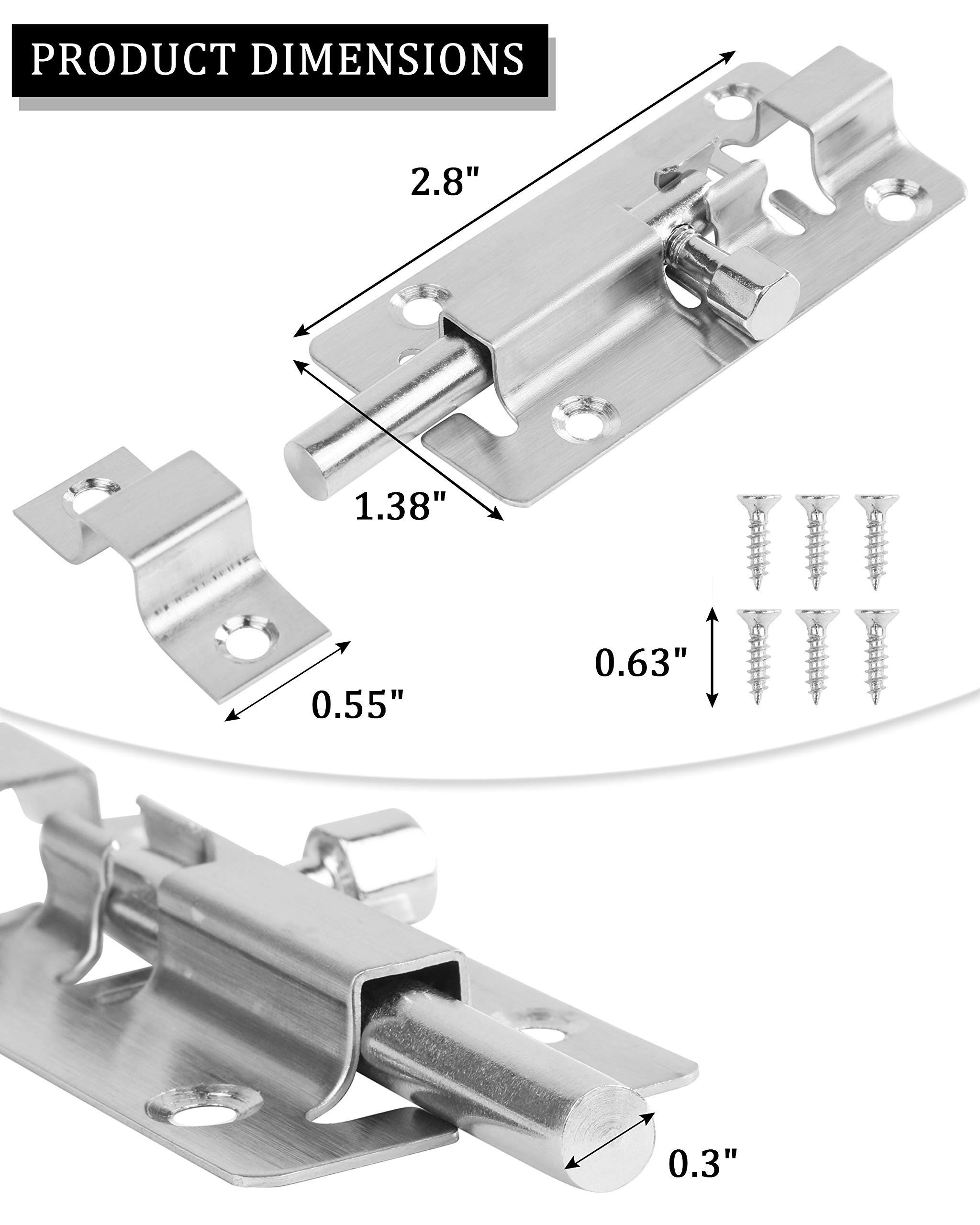 PRODUCT DIMENSIONS

2.8"

1.38"

0.55"

0.63"

0.3"