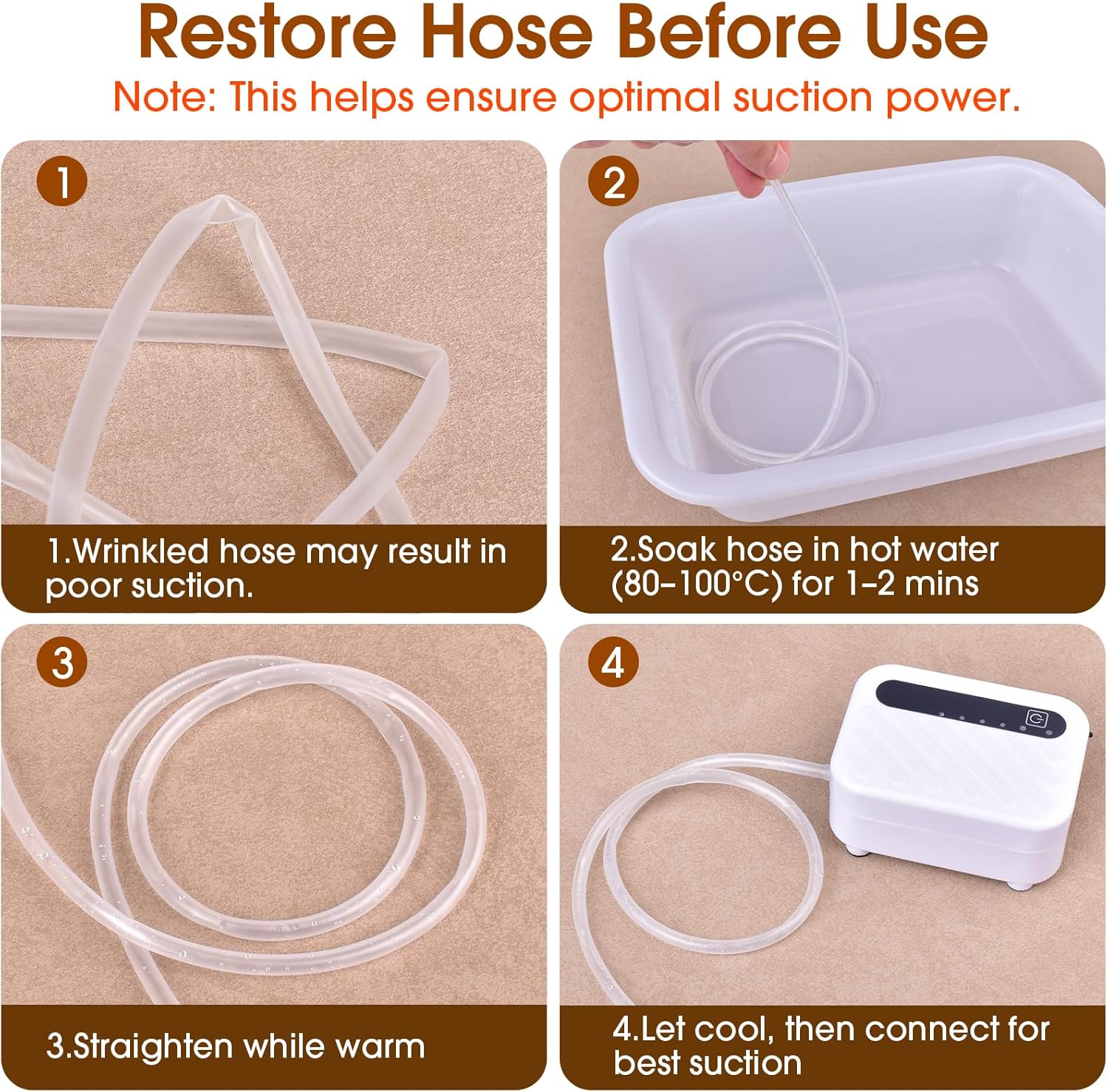 Restore Hose Before Use

Note: This helps ensure optimal suction power.

1

1.Wrinkled hose may result in poor suction.

2

2.Soak hose in hot water (80–100°C) for 1–2 mins

3

3.Straighten while warm

4

4.Let cool, then connect for best suction