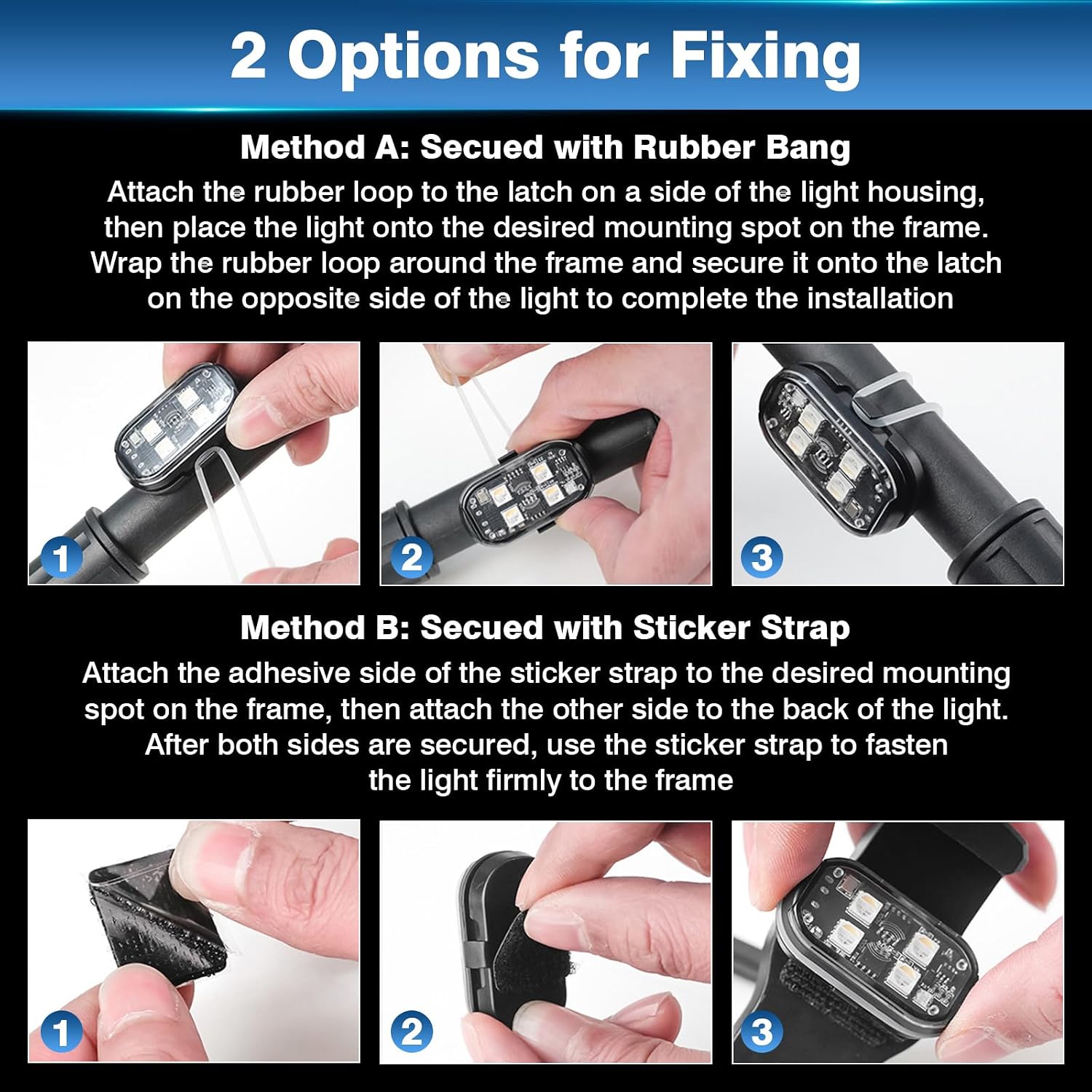 2 Options for Fixing

Method A: Secued with Rubber Bang

Attach the rubber loop to the latch on a side of the light housing, then place the light onto the desired mounting spot on the frame. Wrap the rubber loop around the frame and secure it onto the latch on the opposite side of the light to complete the installation

1

2

3

Method B: Secued with Sticker Strap

Attach the adhesive side of the sticker strap to the desired mounting spot on the frame, then attach the other side to the back of the light. After both sides are secured, use the sticker strap to fasten the light firmly to the frame

1

2

3