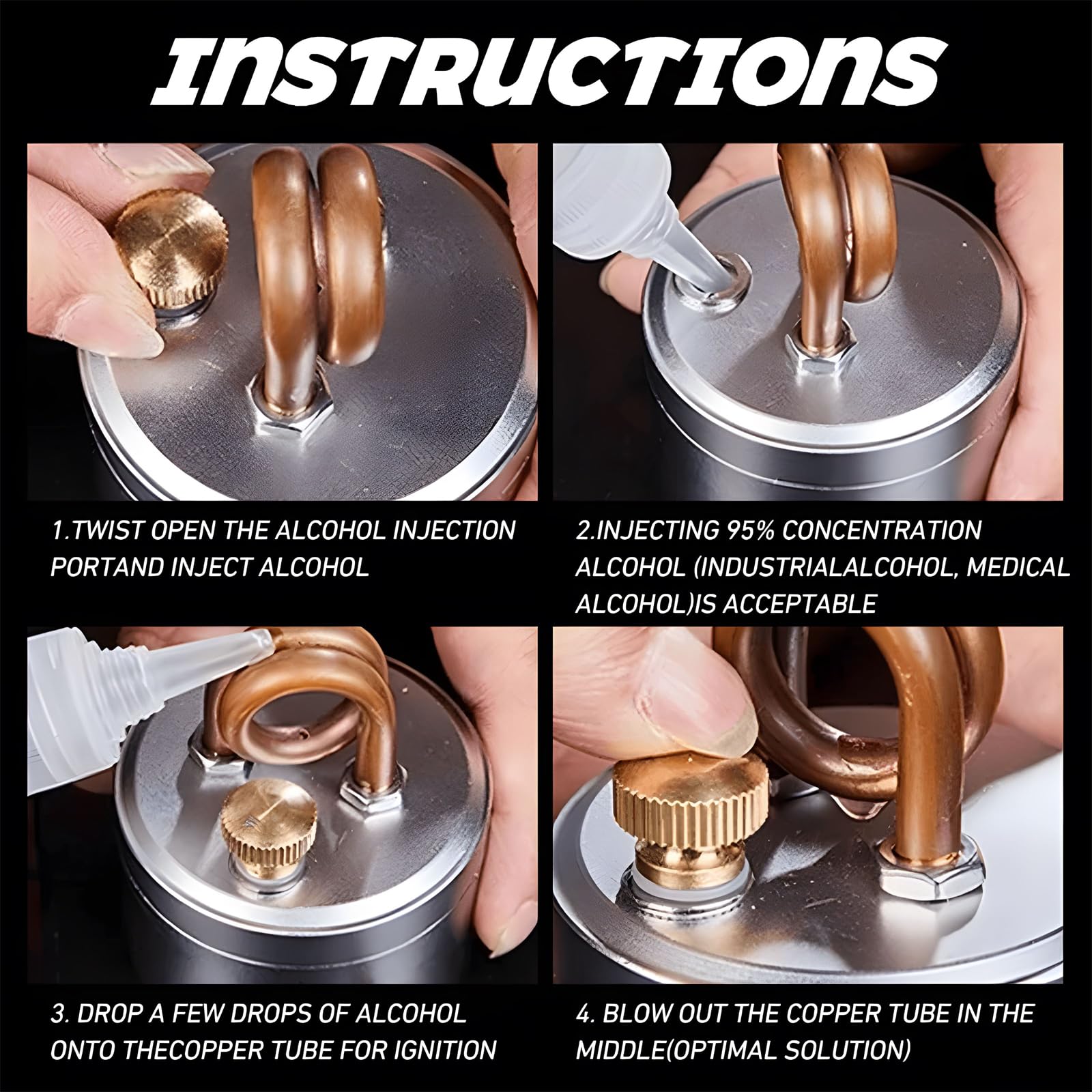 INSTRUCTIONS

1.TWIST OPEN THE ALCOHOL INJECTION PORTAND INJECT ALCOHOL

2.INJECTING 95% CONCENTRATION ALCOHOL (INDUSTRIALALCOHOL, MEDICAL ALCOHOL)IS ACCEPTABLE

3. DROP A FEW DROPS OF ALCOHOL ONTO THECOPPER TUBE FOR IGNITION

4. BLOW OUT THE COPPER TUBE IN THE MIDDLE(OPTIMAL SOLUTION)