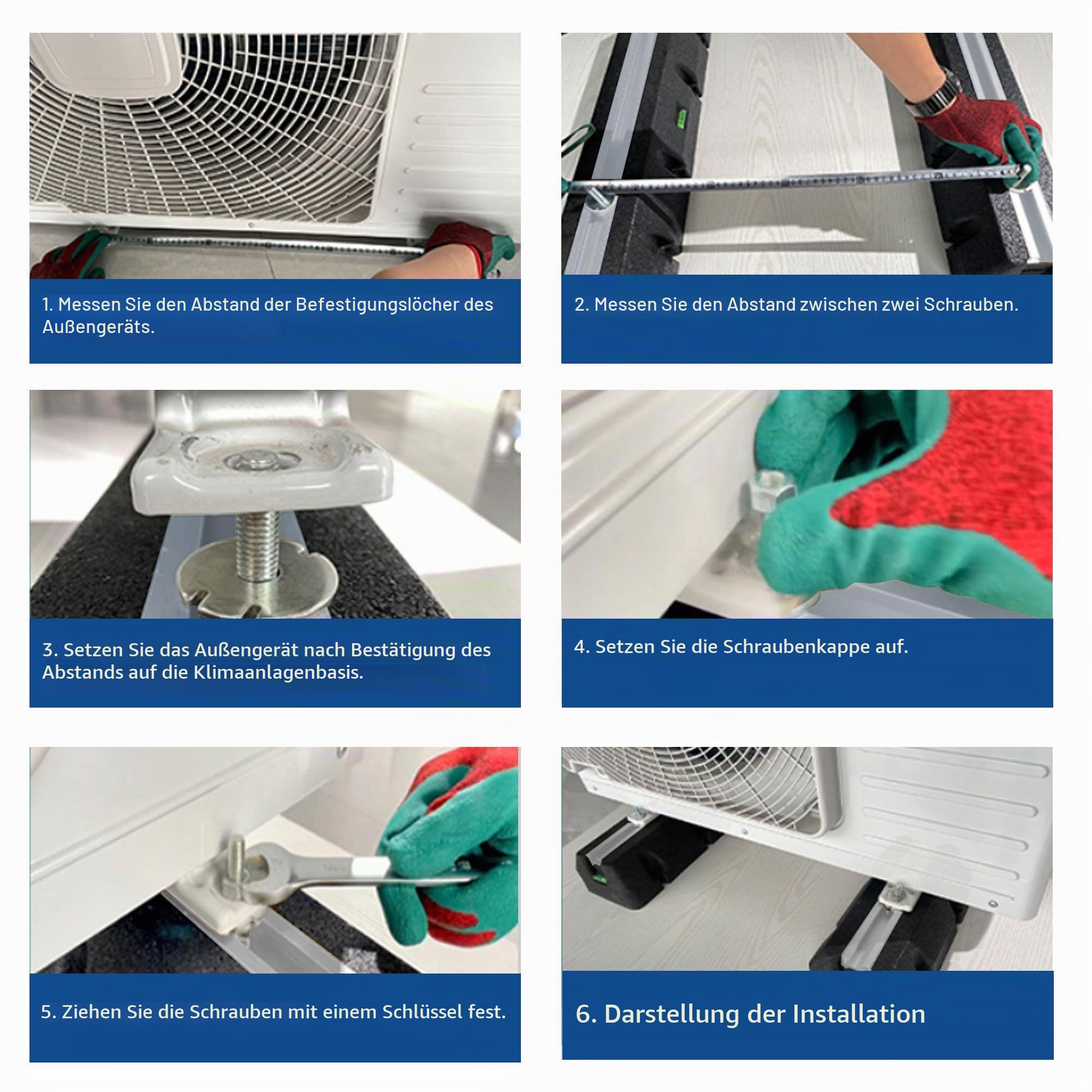 1. Messen Sie den Abstand der Befestigungslöcher des Außengeräts.

2. Messen Sie den Abstand zwischen zwei Schrauben.

3. Setzen Sie das Außengerät nach Bestätigung des Abstands auf die Klimaanlagenbasis.

4. Setzen Sie die Schraubenkappe auf.

5. Ziehen Sie die Schrauben mit einem Schlüssel fest.

6. Darstellung der Installation