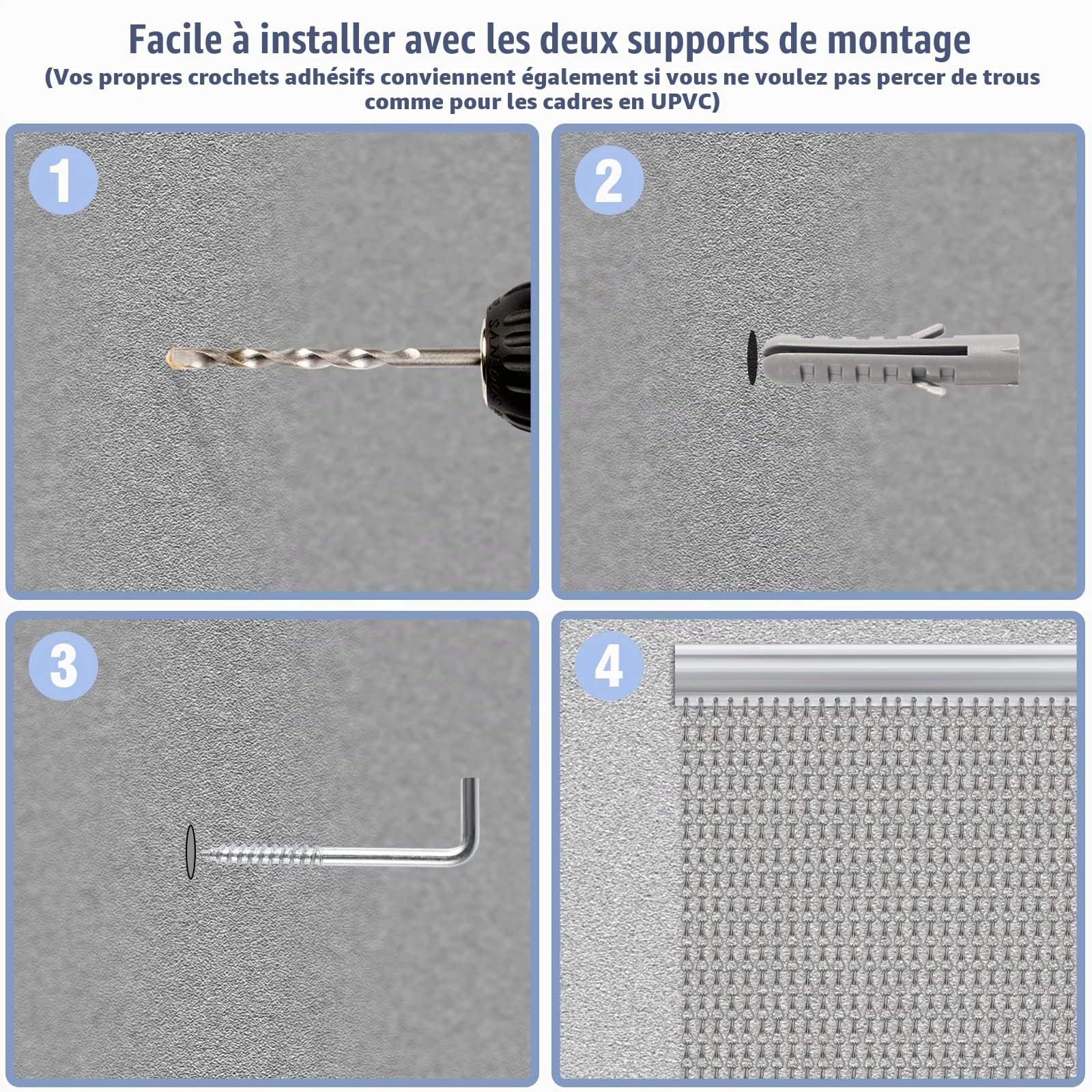 Facile à installer avec les deux supports de montage
(Vos propres crochets adhésifs conviennent également si vous ne voulez pas percer de trous comme pour les cadres en UPVC)

1

2

3

4