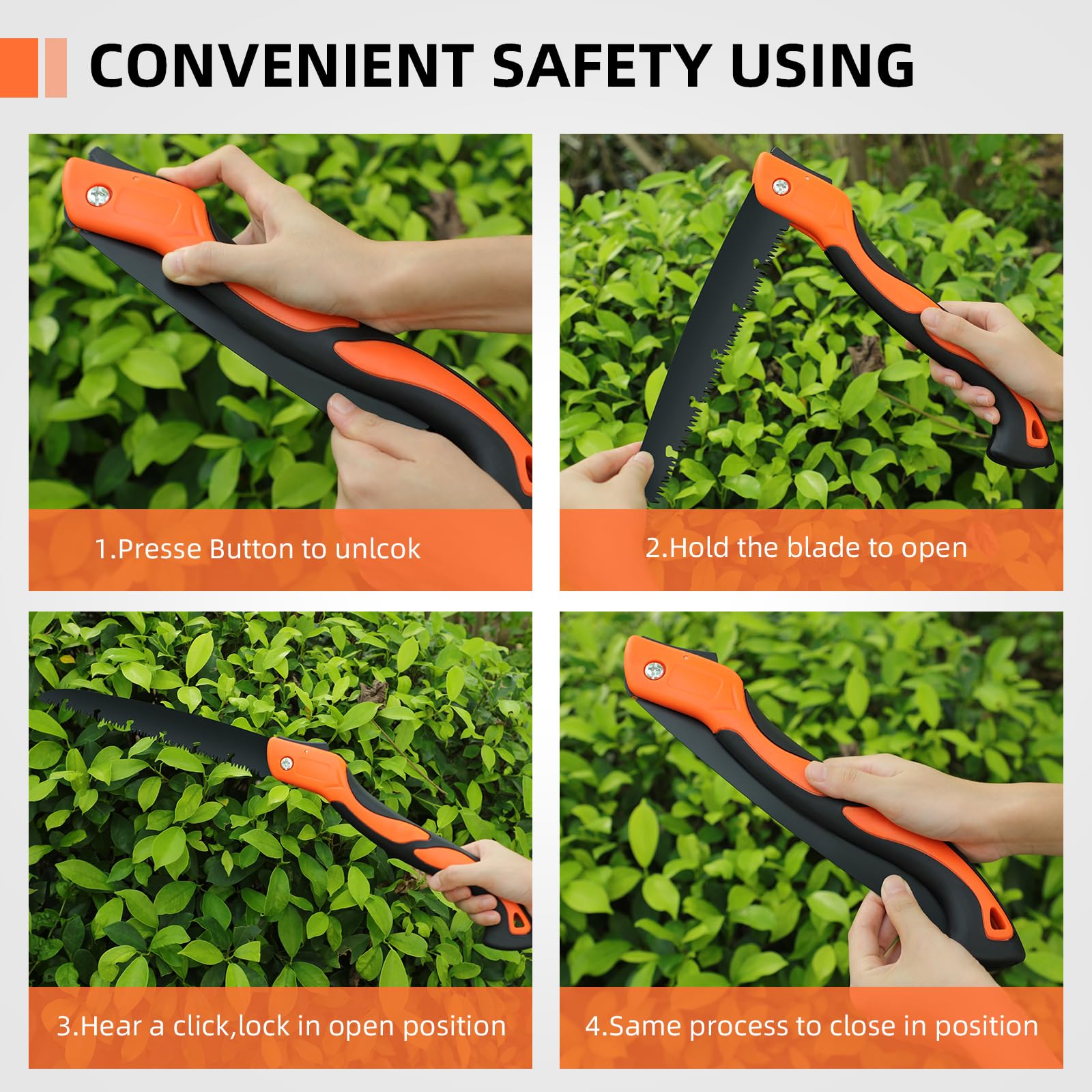 CONVENIENT SAFETY USING

1.Presse Button to unlcok

2.Hold the blade to open

3.Hear a click,lock in open position

4.Same process to close in position