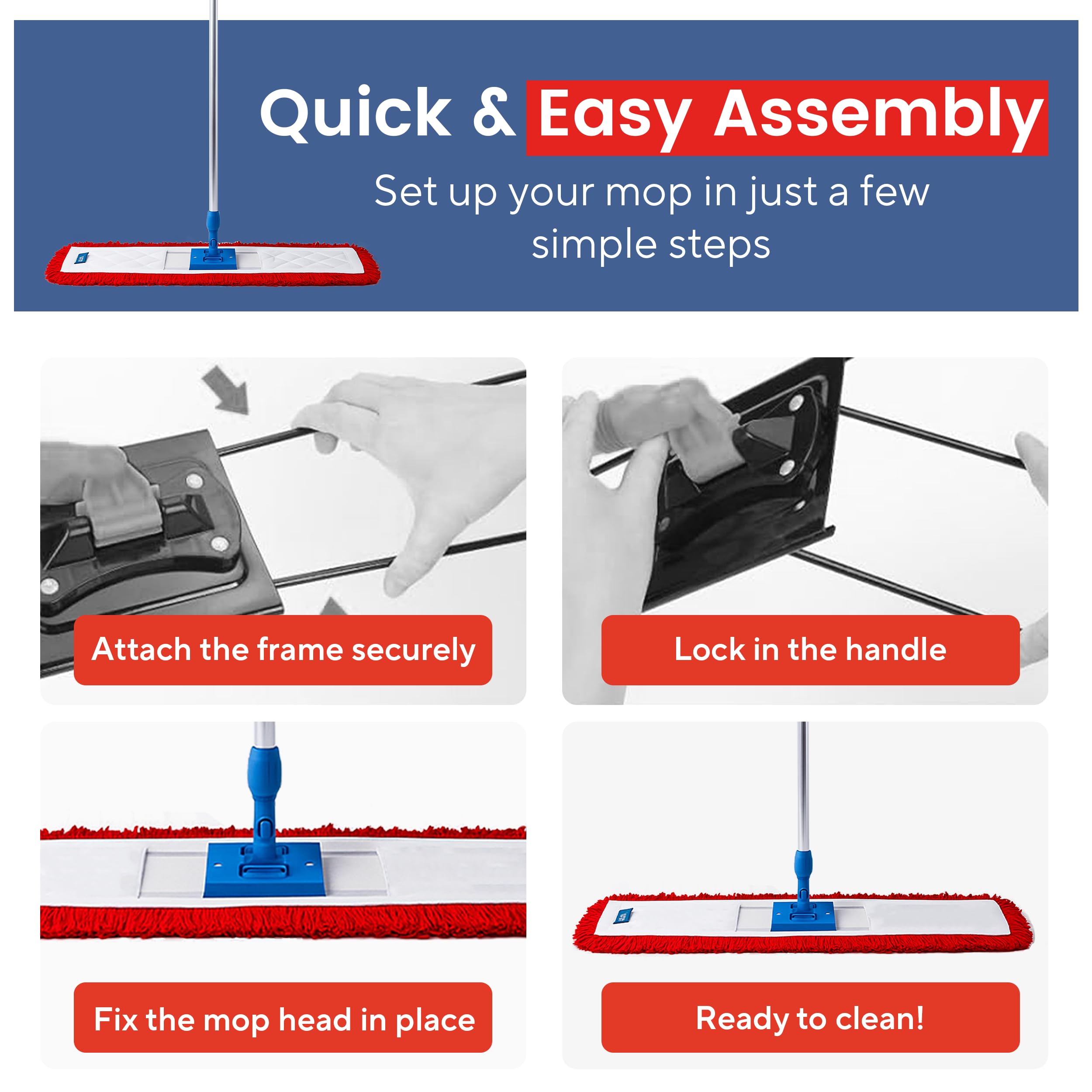 Quick & Easy Assembly

Set up your mop in just a few simple steps

Attach the frame securely

Lock in the handle

Fix the mop head in place

Ready to clean!