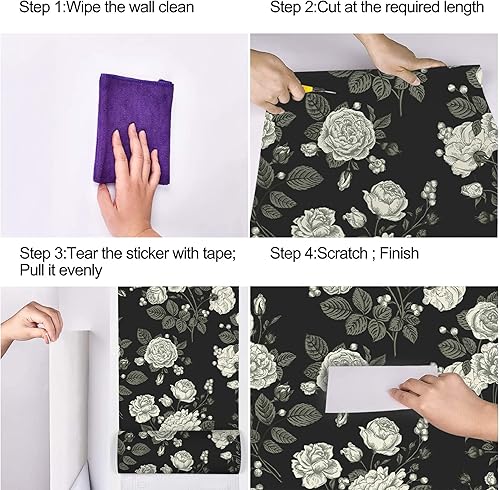 Step 1:Wipe the wall clean

Step 2:Cut at the required length

Step 3:Tear the sticker with tape; Pull it evenly

Step 4:Scratch ; Finish