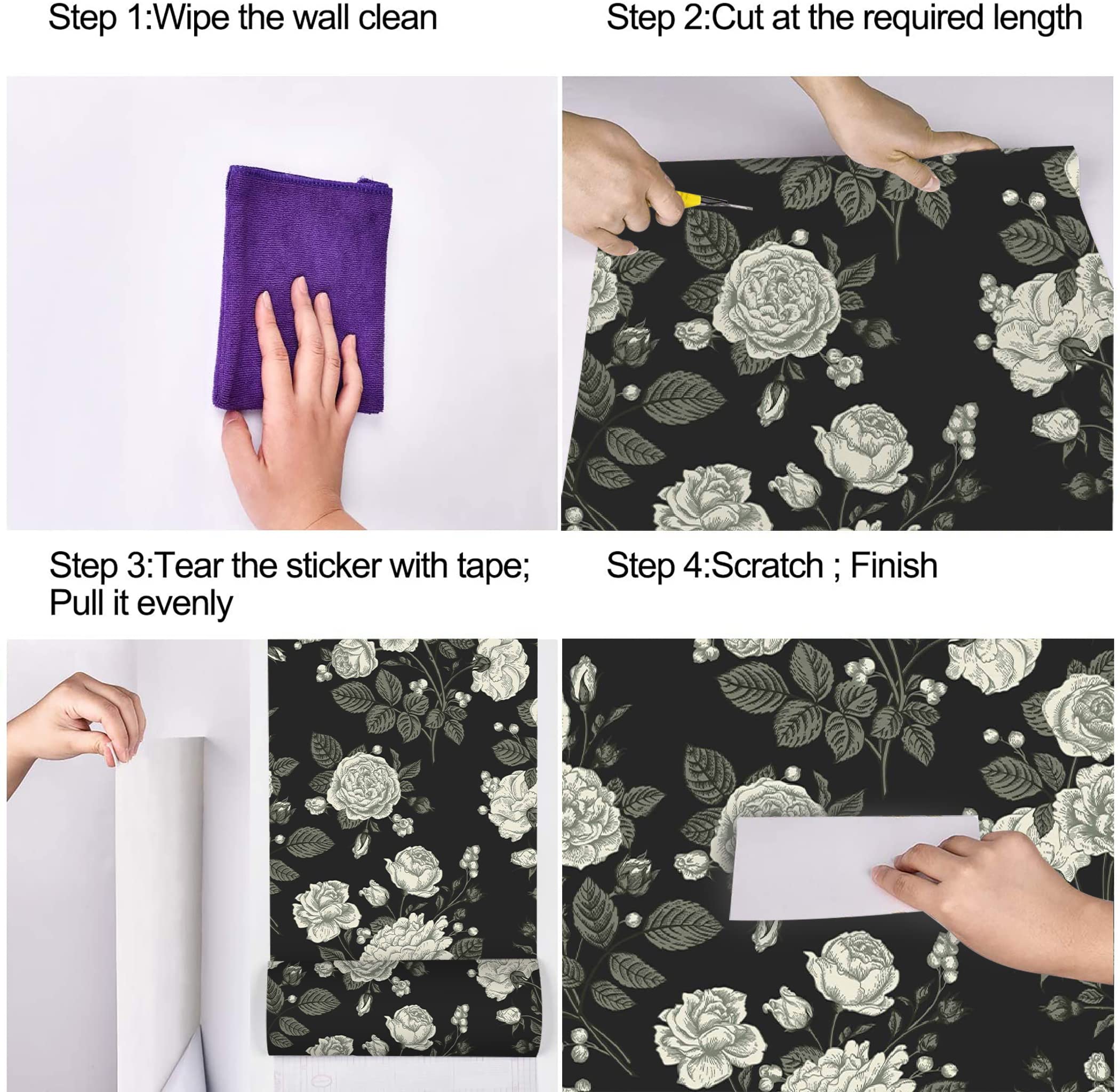 Step 1:Wipe the wall clean

Step 2:Cut at the required length

Step 3:Tear the sticker with tape; Pull it evenly

Step 4:Scratch ; Finish