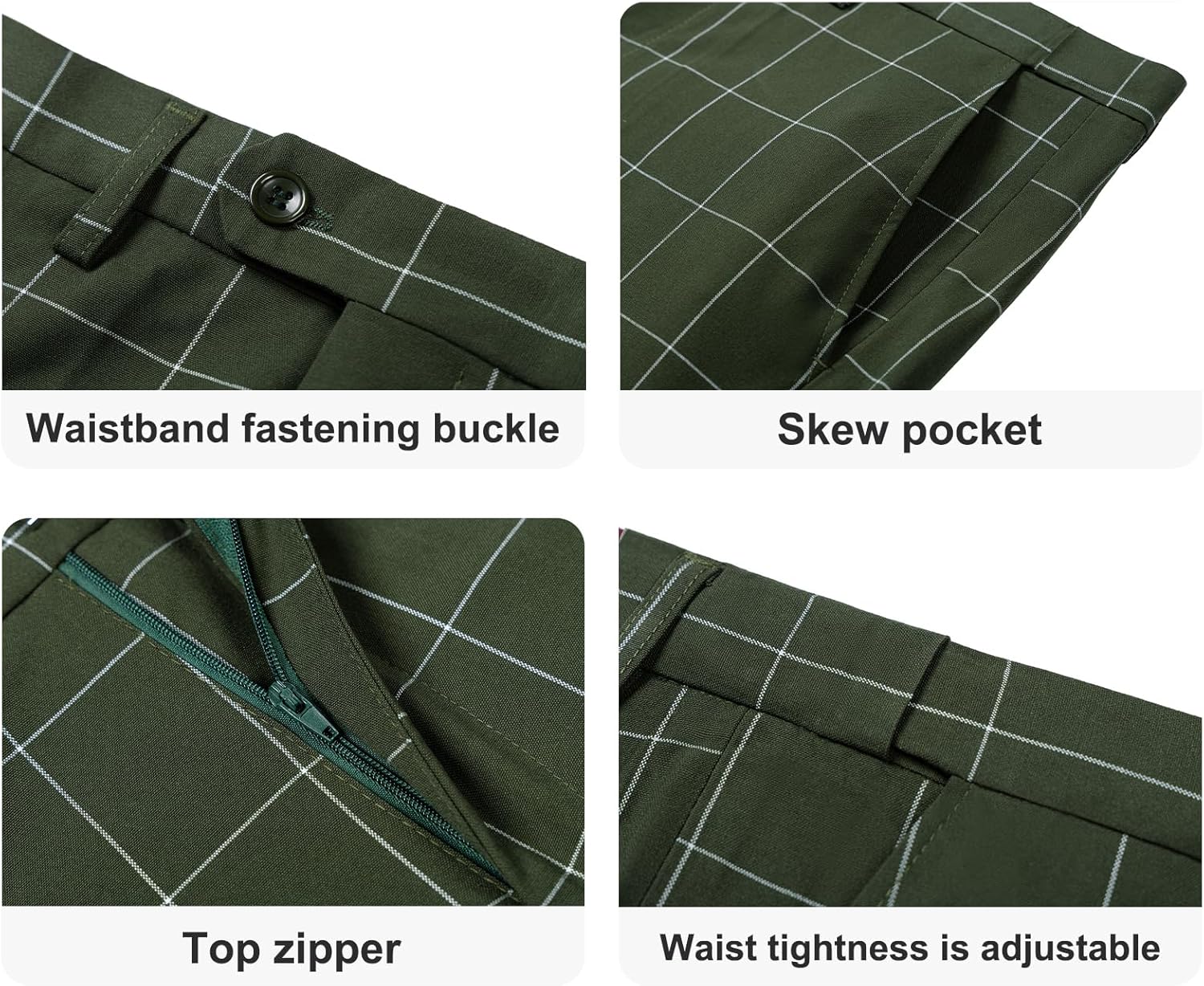 Waistband fastening buckle

Skew pocket

Top zipper

Waist tightness is adjustable