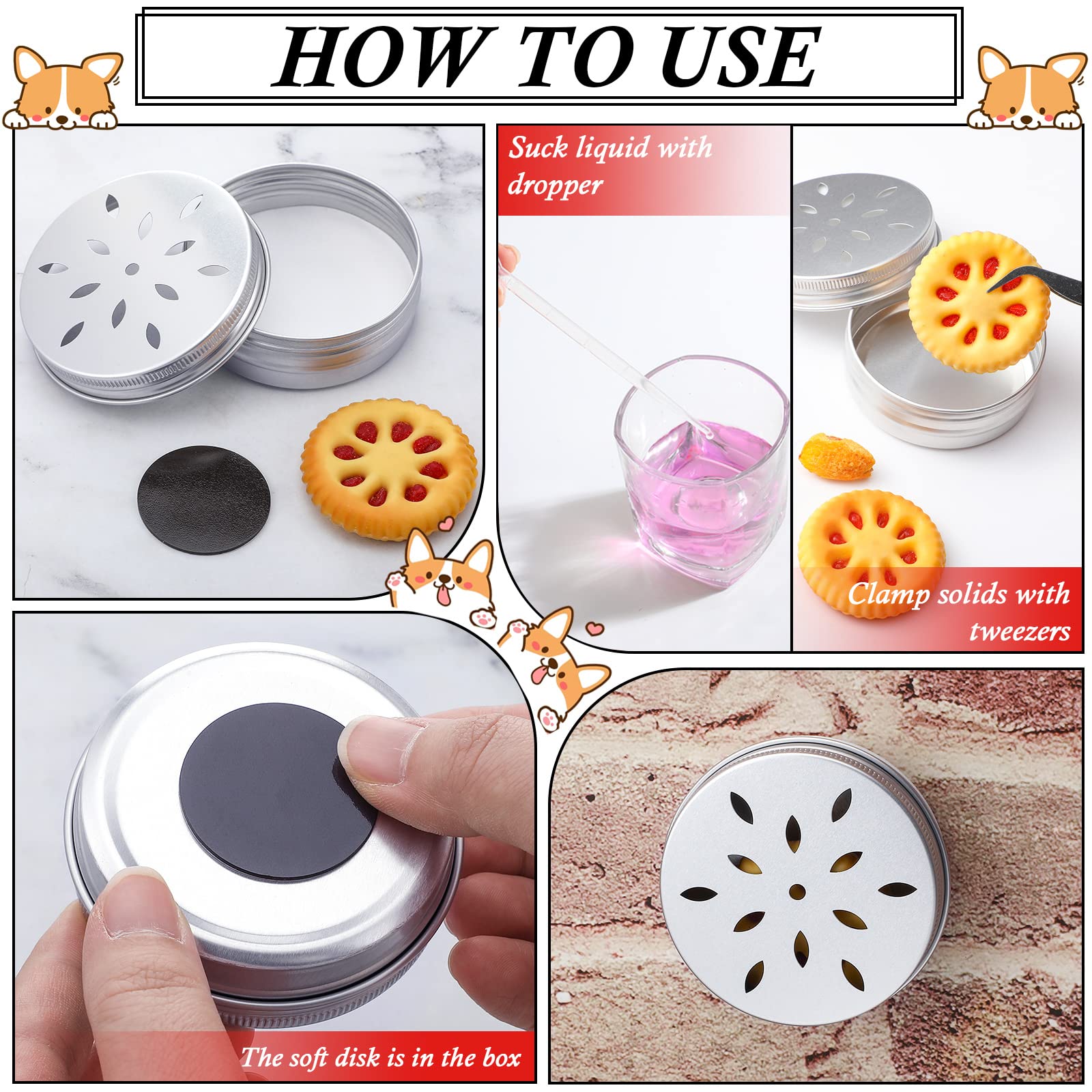 HOW TO USE

Suck liquid with dropper

Clamp solids with tweezers

The soft disk is in the box