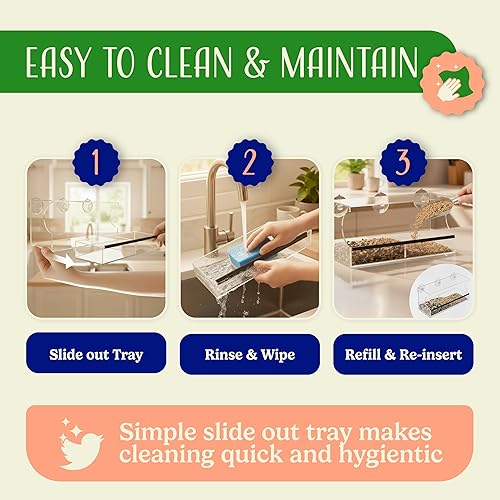 EASY TO CLEAN & MAINTAIN

1

2

3

Slide out Tray

Rinse & Wipe

Refill & Re-insert

Simple slide out tray makes cleaning quick and hygientic