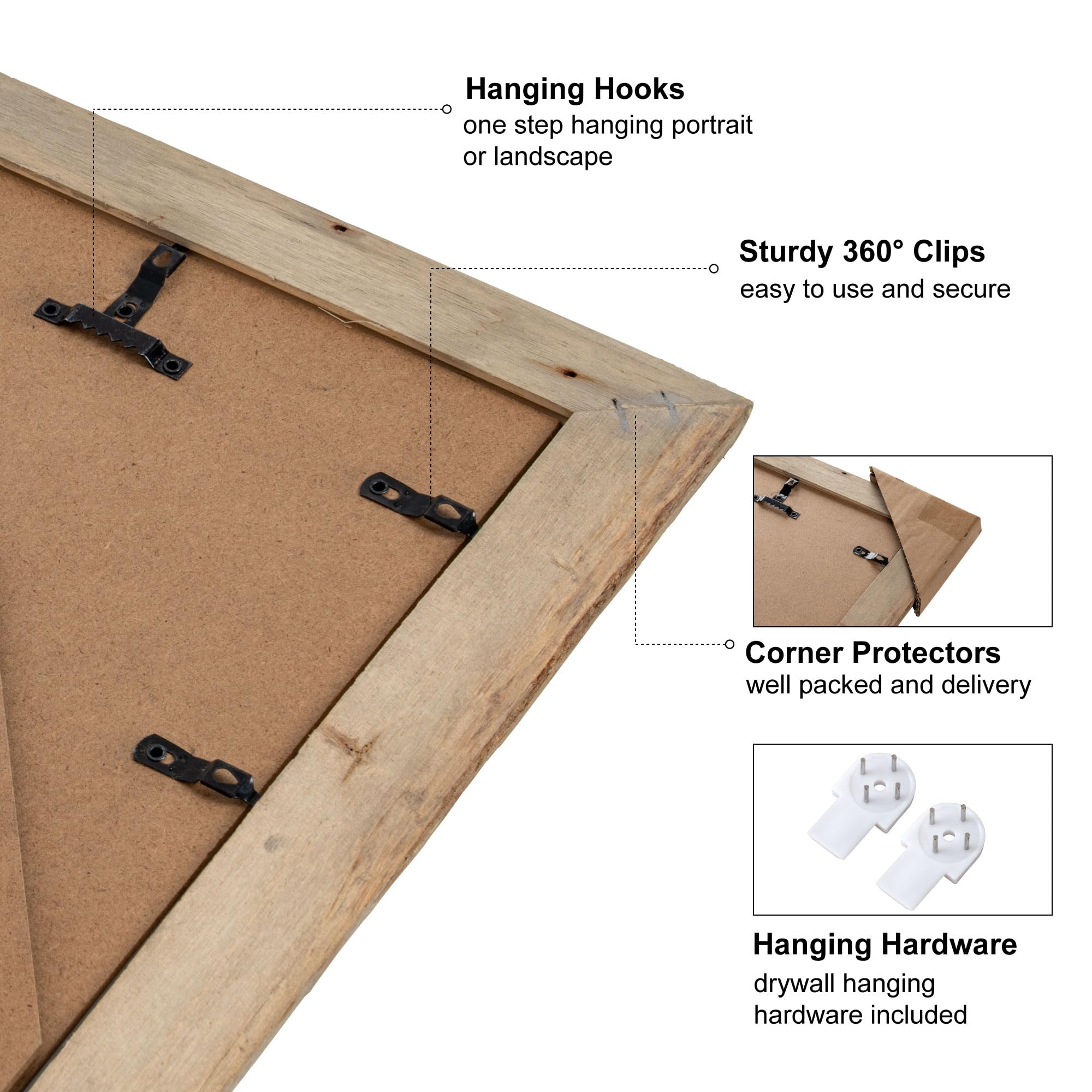 Hanging Hooks
one step hanging portrait or landscape

Sturdy 360° Clips
easy to use and secure

Corner Protectors
well packed and delivery

Hanging Hardware
drywall hanging hardware included