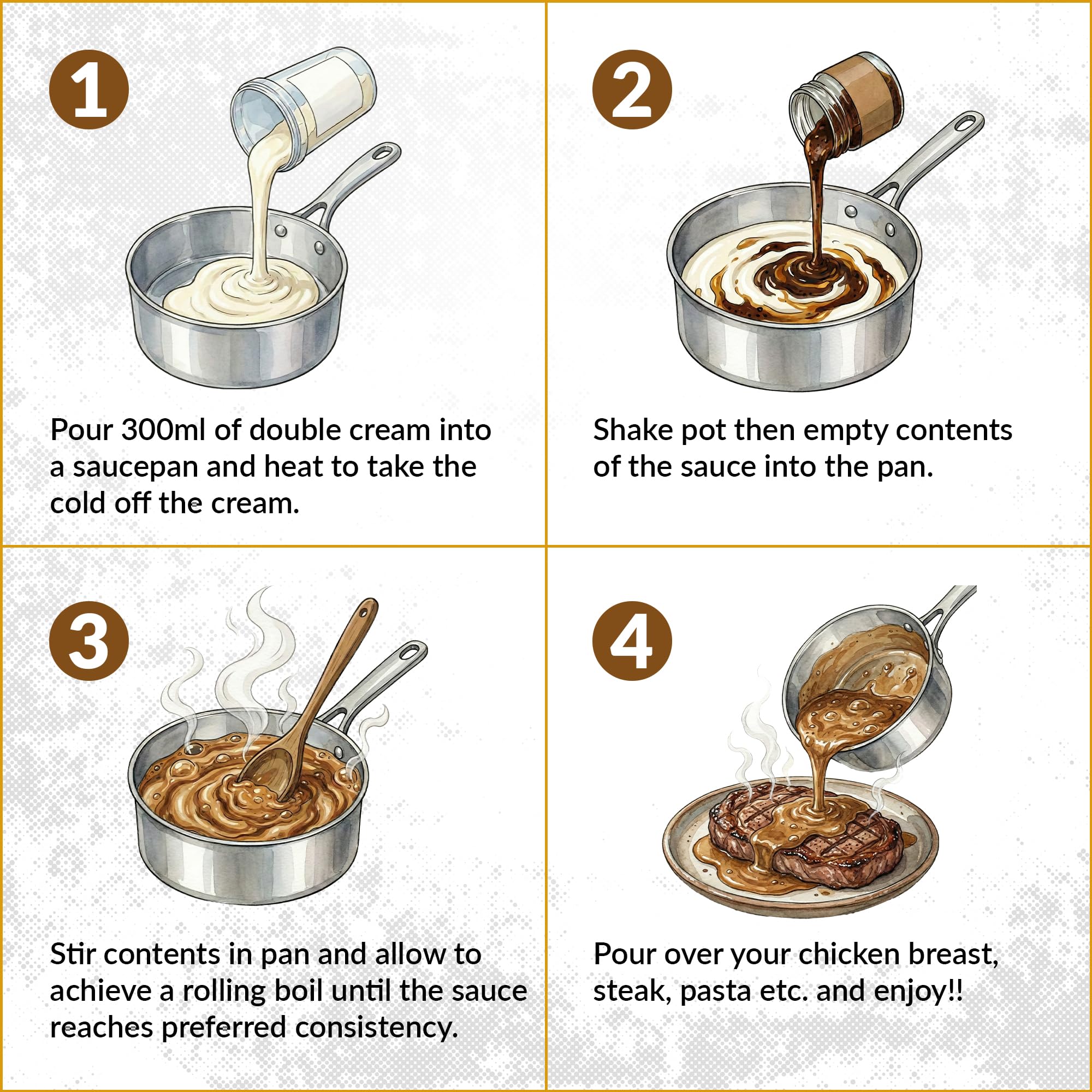 1

Pour 300ml of double cream into a saucepan and heat to take the cold off the cream.

2

Shake pot then empty contents of the sauce into the pan.

3

Stir contents in pan and allow to achieve a rolling boil until the sauce reaches preferred consistency.

4

Pour over your chicken breast, steak, pasta etc. and enjoy!!