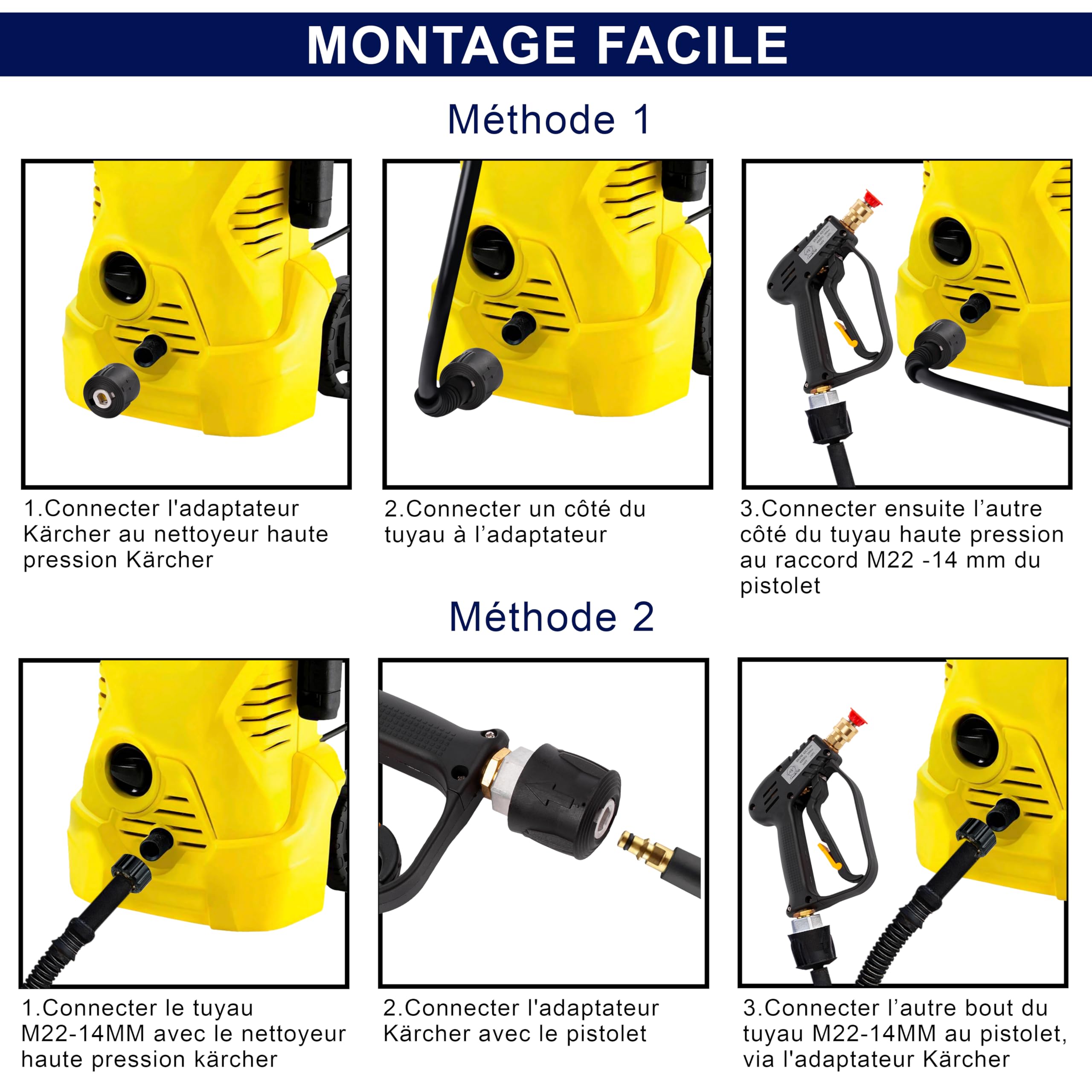 MONTAGE FACILE

Méthode 1

1.Connecter l'adaptateur Kärcher au nettoyeur haute pression Kärcher

2.Connecter un côté du tuyau à l’adaptateur

3.Connecter ensuite l’autre côté du tuyau haute pression au raccord M22 -14 mm du pistolet

Méthode 2

1.Connecter le tuyau M22-14MM avec le nettoyeur haute pression kärcher

2.Connecter l'adaptateur Kärcher avec le pistolet

3.Connecter l’autre bout du tuyau M22-14MM au pistolet, via l'adaptateur Kärcher