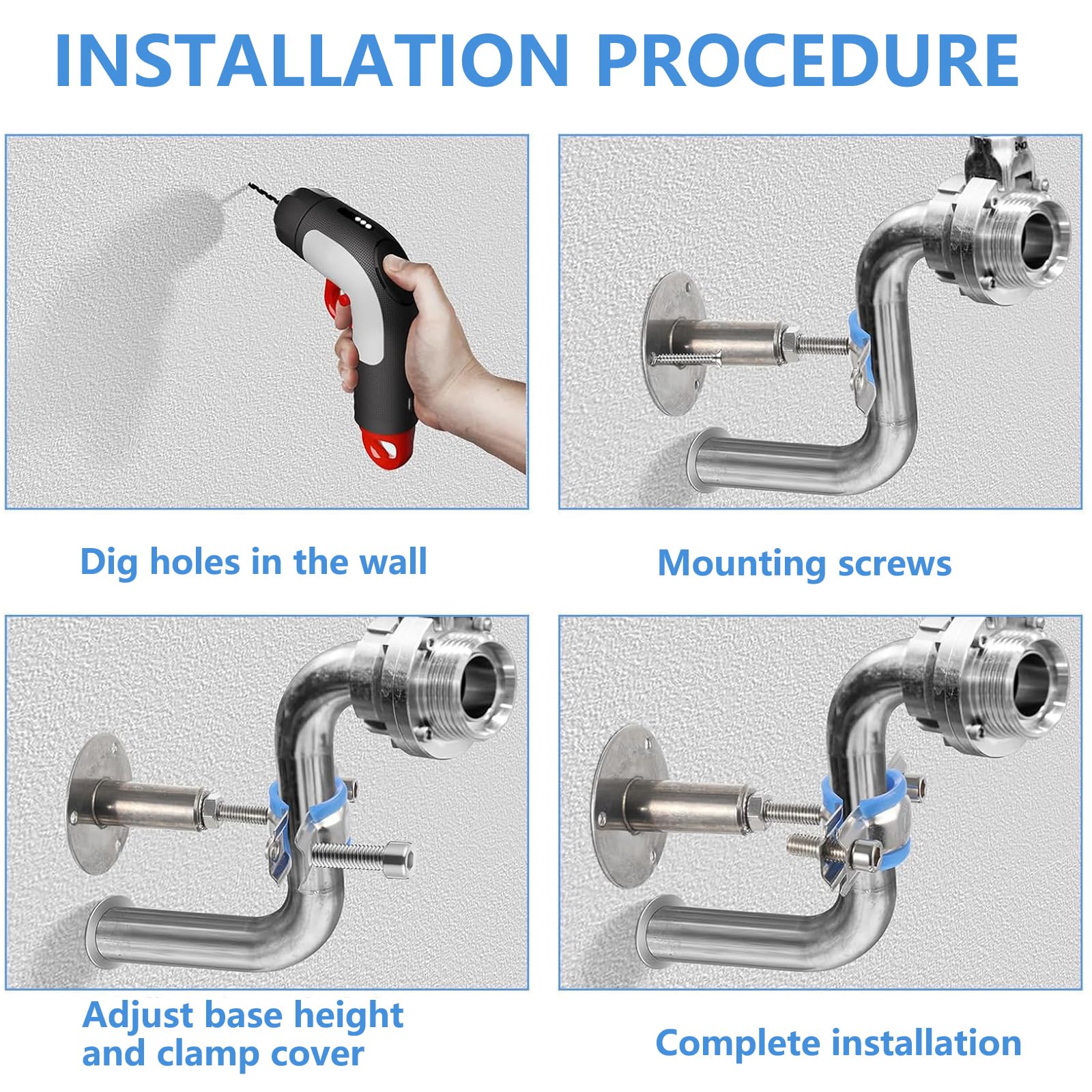 INSTALLATION PROCEDURE

Dig holes in the wall

Mounting screws

Adjust base height and clamp cover

Complete installation