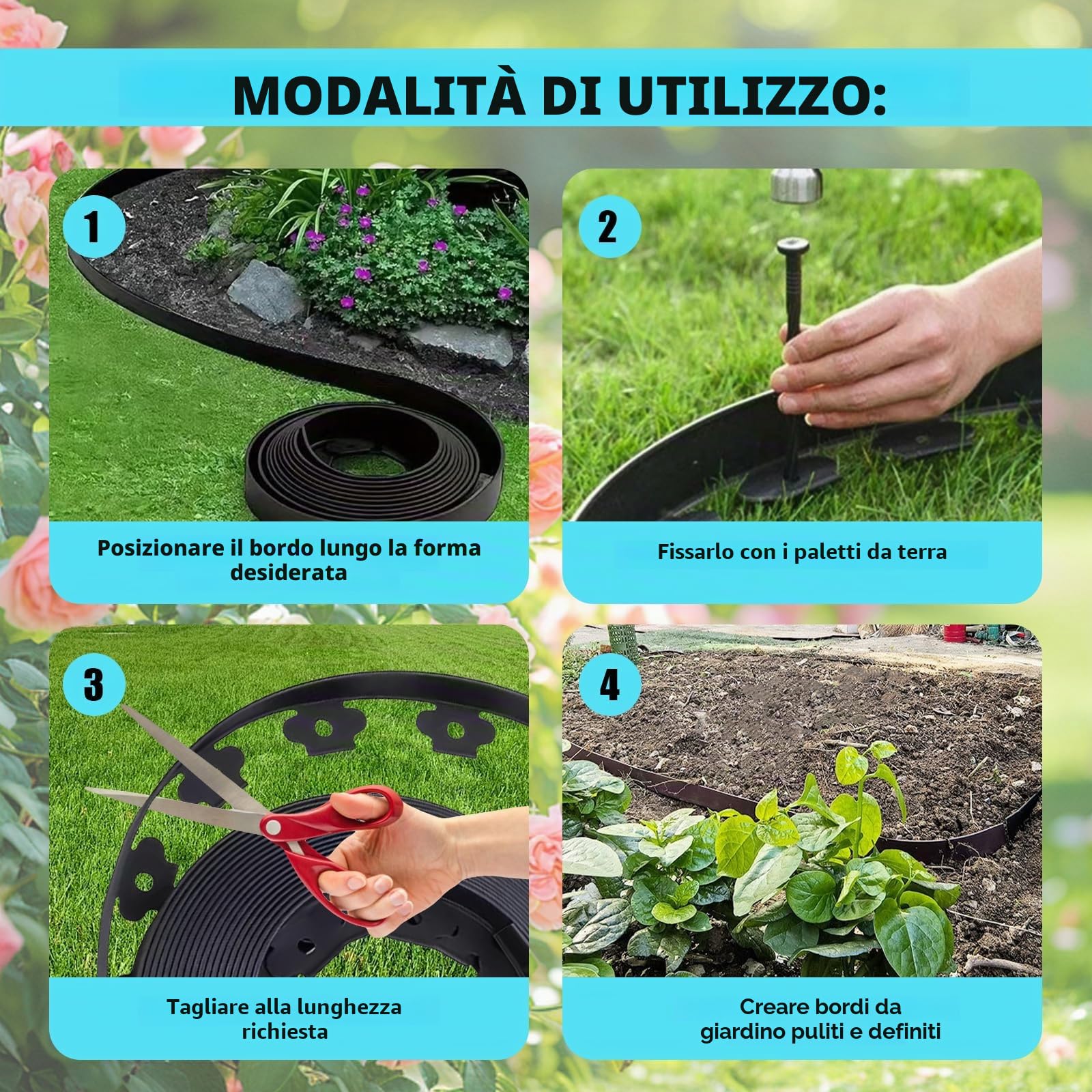 MODALITÀ DI UTILIZZO:

1

Posizionare il bordo lungo la forma desiderata

2

Fissarlo con i paletti da terra

3

Tagliare alla lunghezza richiesta

4

Creare bordi da giardino puliti e definiti