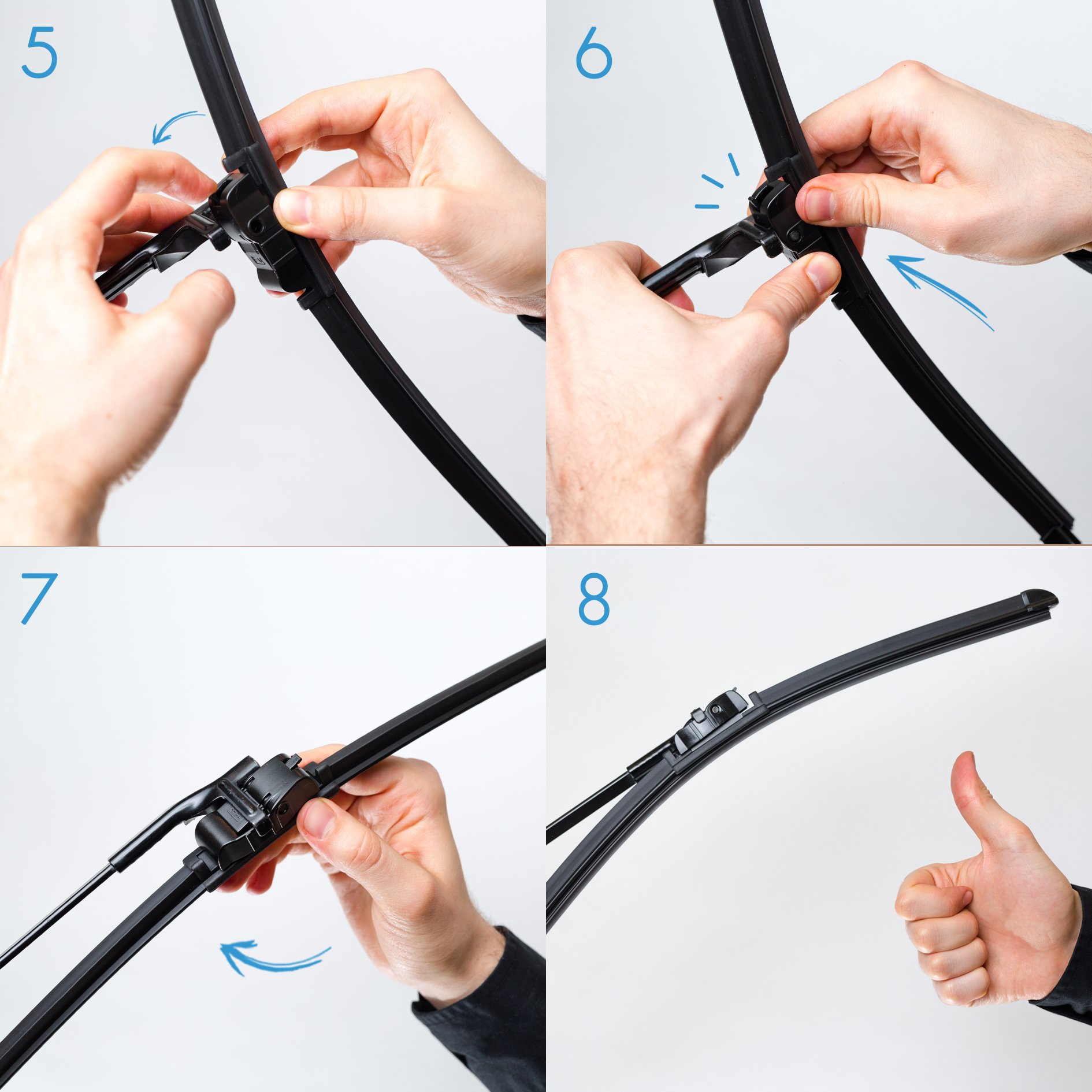 5

6

7

8