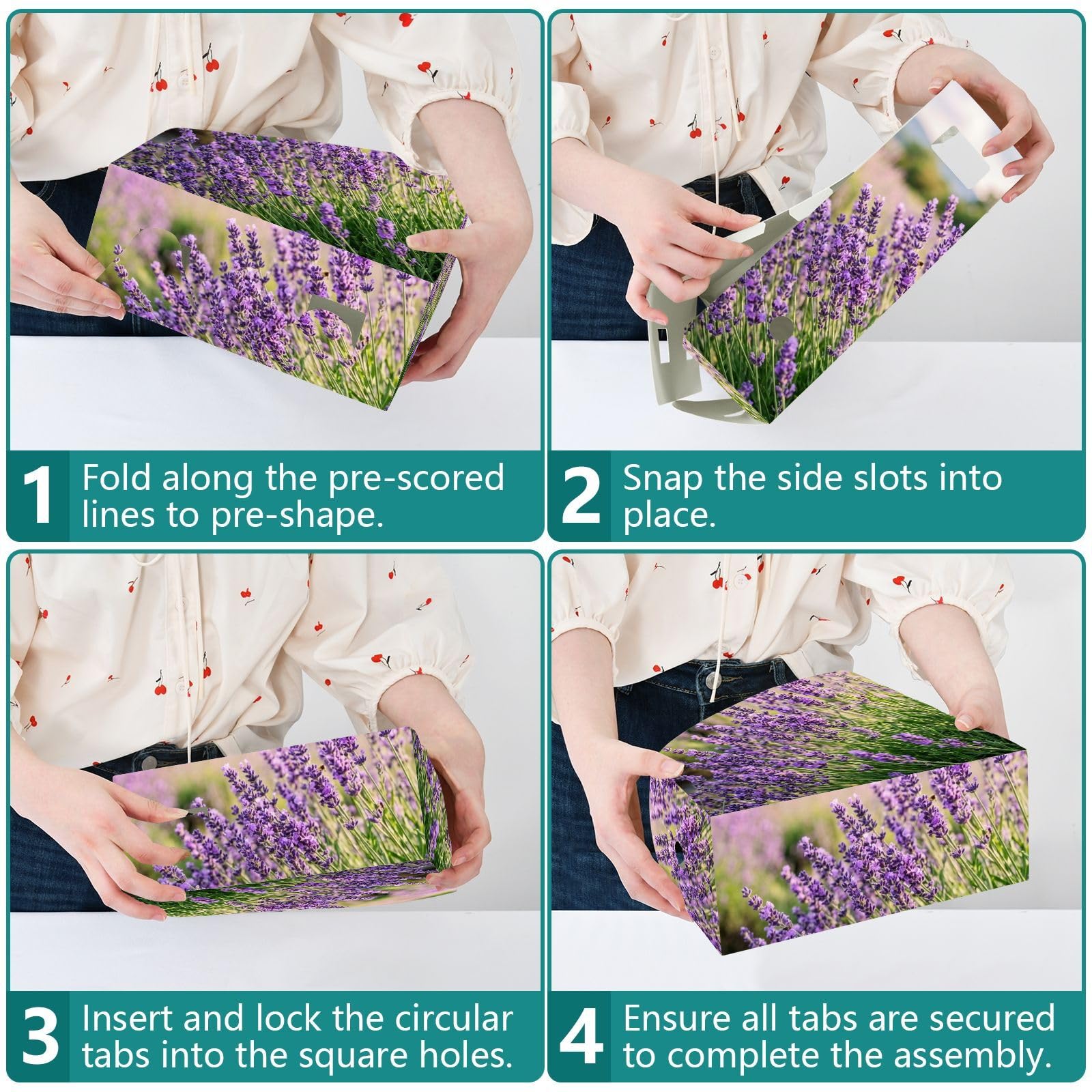 1 Fold along the pre-scored lines to pre-shape.

2 Snap the side slots into place.

3 Insert and lock the circular tabs into the square holes.

4 Ensure all tabs are secured to complete the assembly.