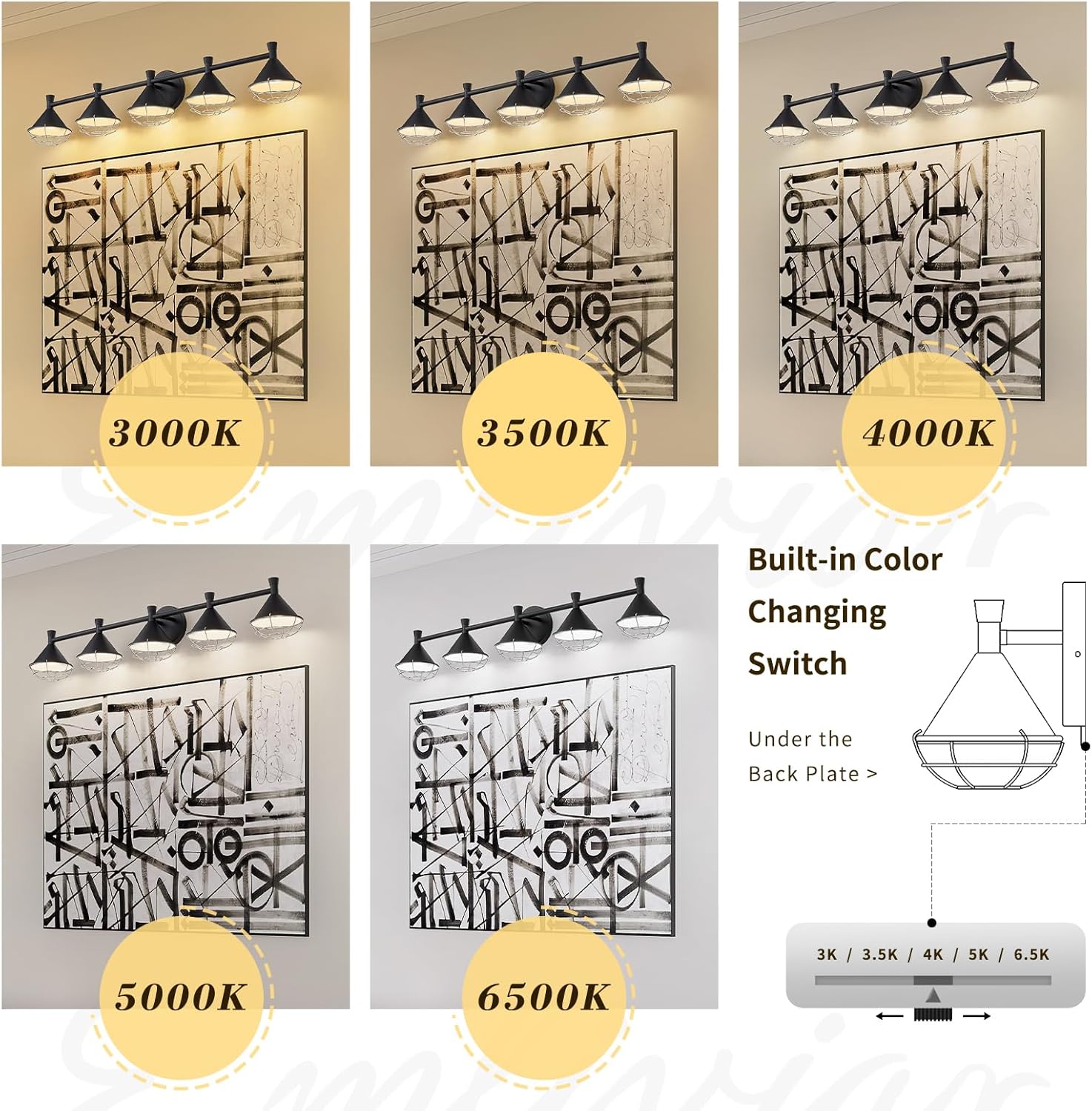 3000K

3500K

4000K

5000K

6500K

Built-in Color Changing Switch

Under the Back Plate >

3K / 3.5K / 4K / 5K / 6.5K