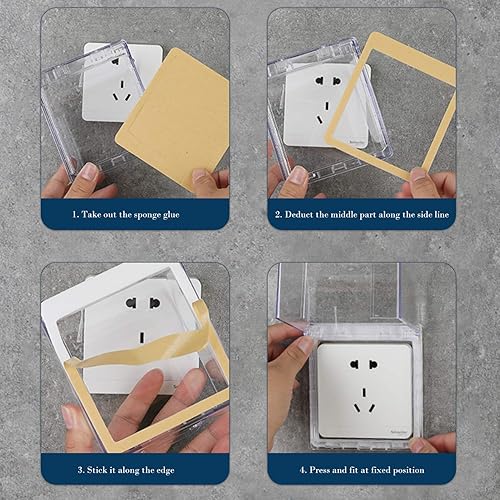 1. Take out the sponge glue

2. Deduct the middle part along the side line

3. Stick it along the edge

4. Press and fit at fixed position