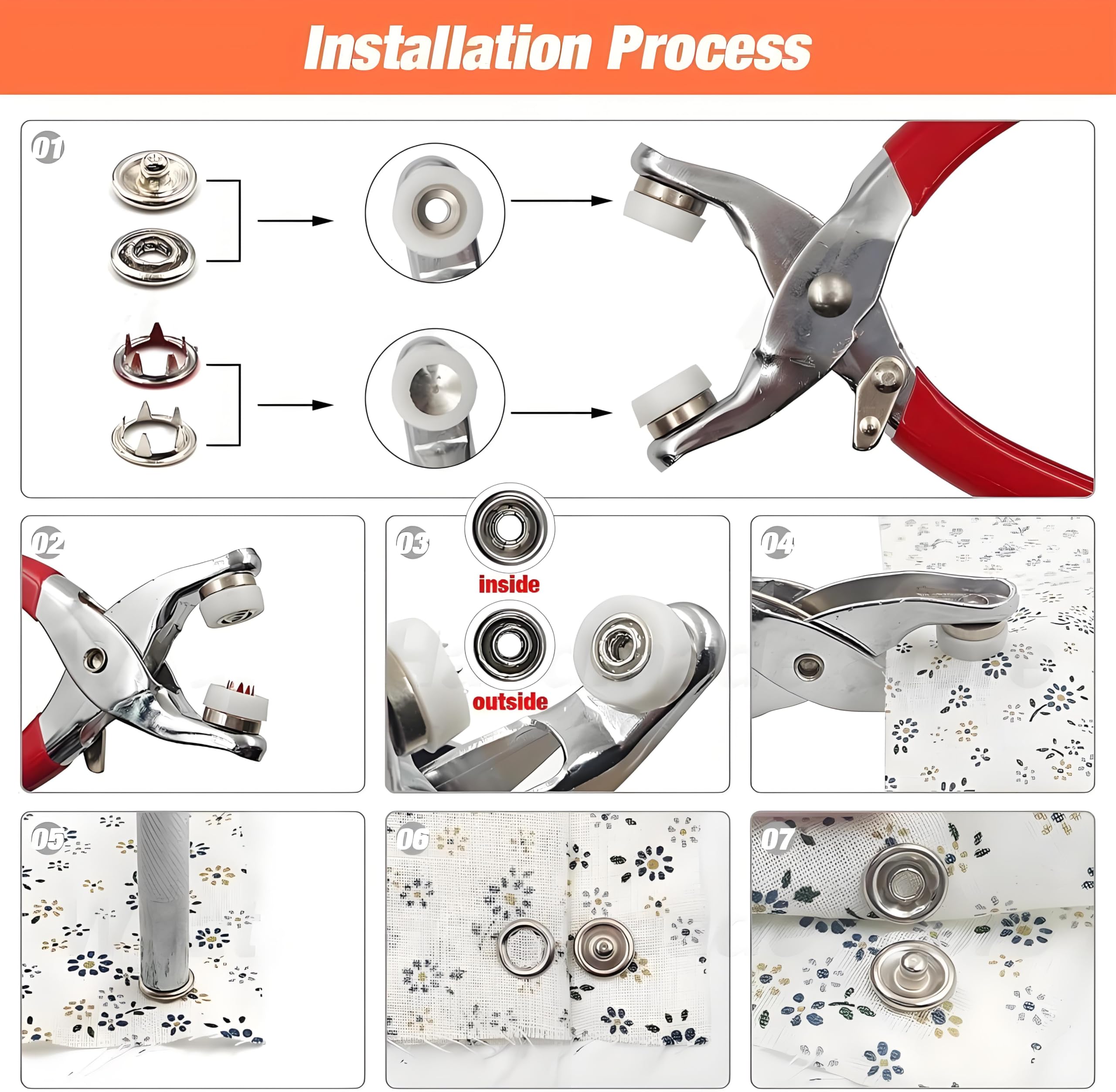 Installation Process

01

02

03

inside

outside

04

05

06

07