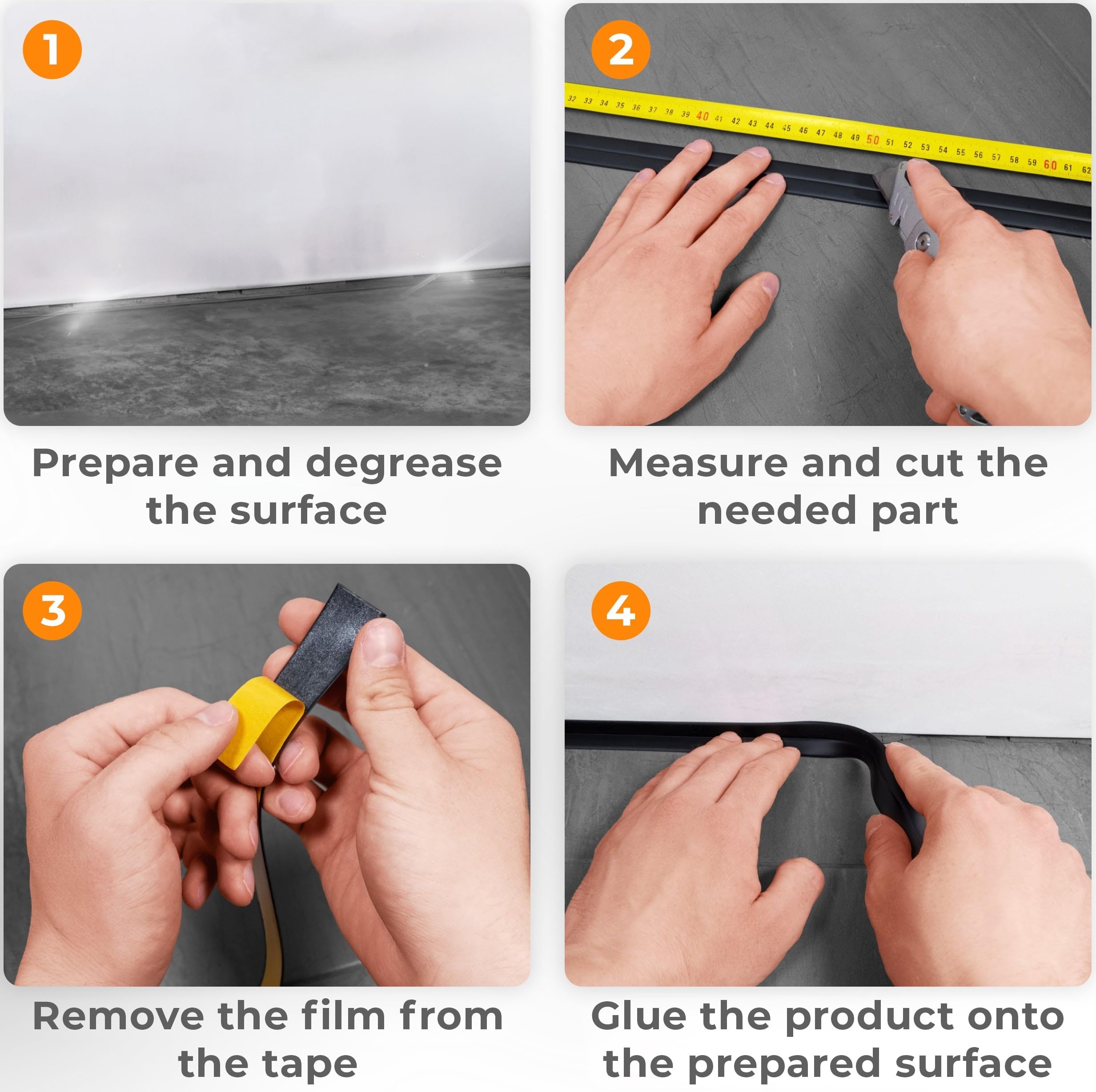 1

Prepare and degrease the surface

2

32 33 34 35 36 37 38 39 40 41 42 43 44 45 46 47 48 49 50 51 52 53 54 55 56 57 58 59 60 61 62

Measure and cut the needed part

3

Remove the film from the tape

4

Glue the product onto the prepared surface