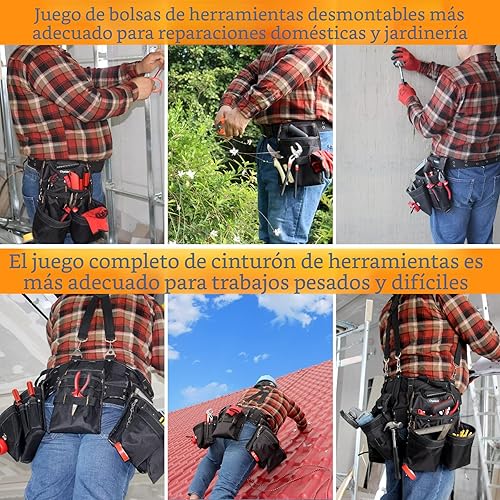 Juego de bolsas de herramientas desmontables más adecuado para reparaciones domésticas y jardinería

El juego completo de cinturón de herramientas es más adecuado para trabajos pesados y difíciles