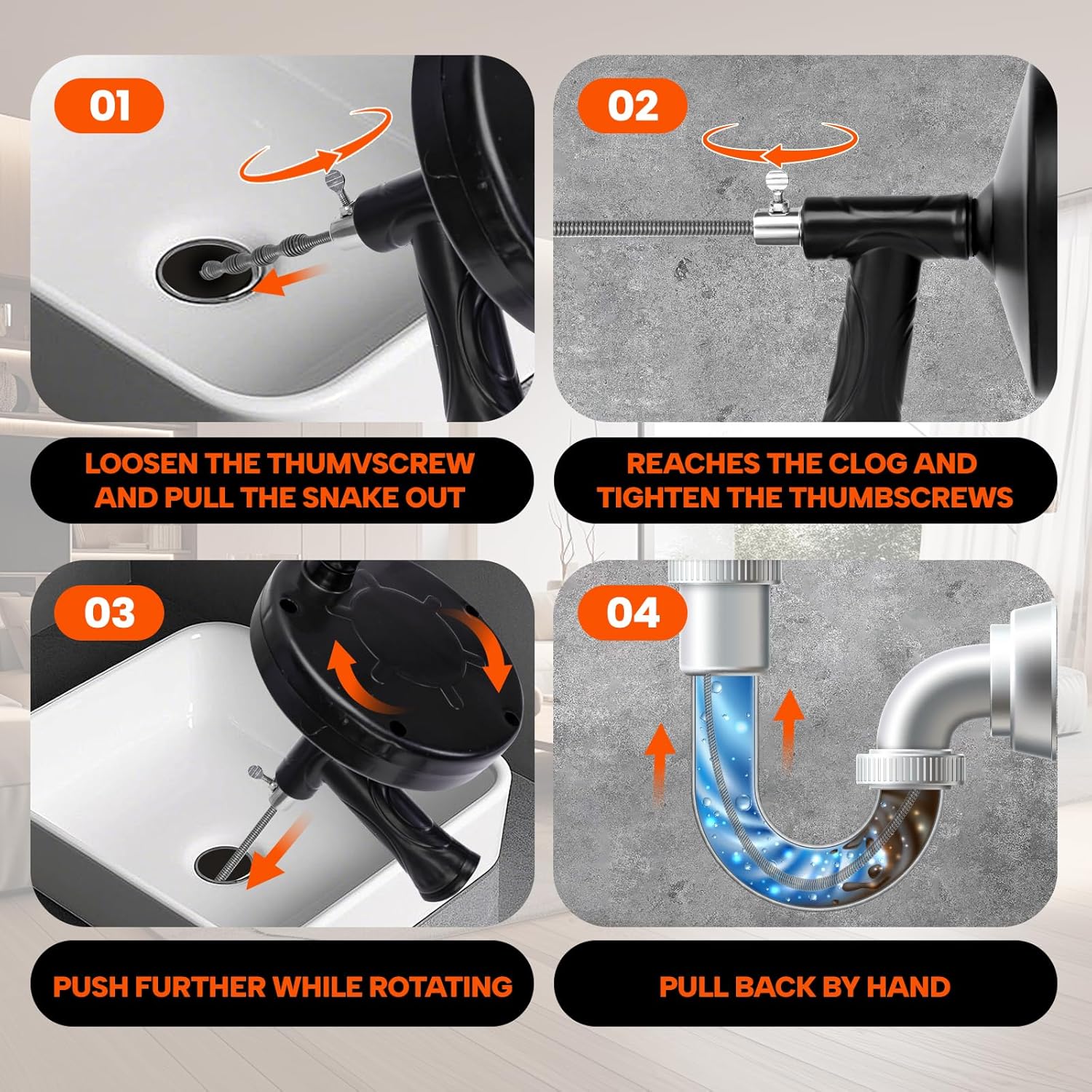 01

LOOSEN THE THUMVSCREW AND PULL THE SNAKE OUT

02

REACHES THE CLOG AND TIGHTEN THE THUMBSCREWS

03

PUSH FURTHER WHILE ROTATING

04

PULL BACK BY HAND