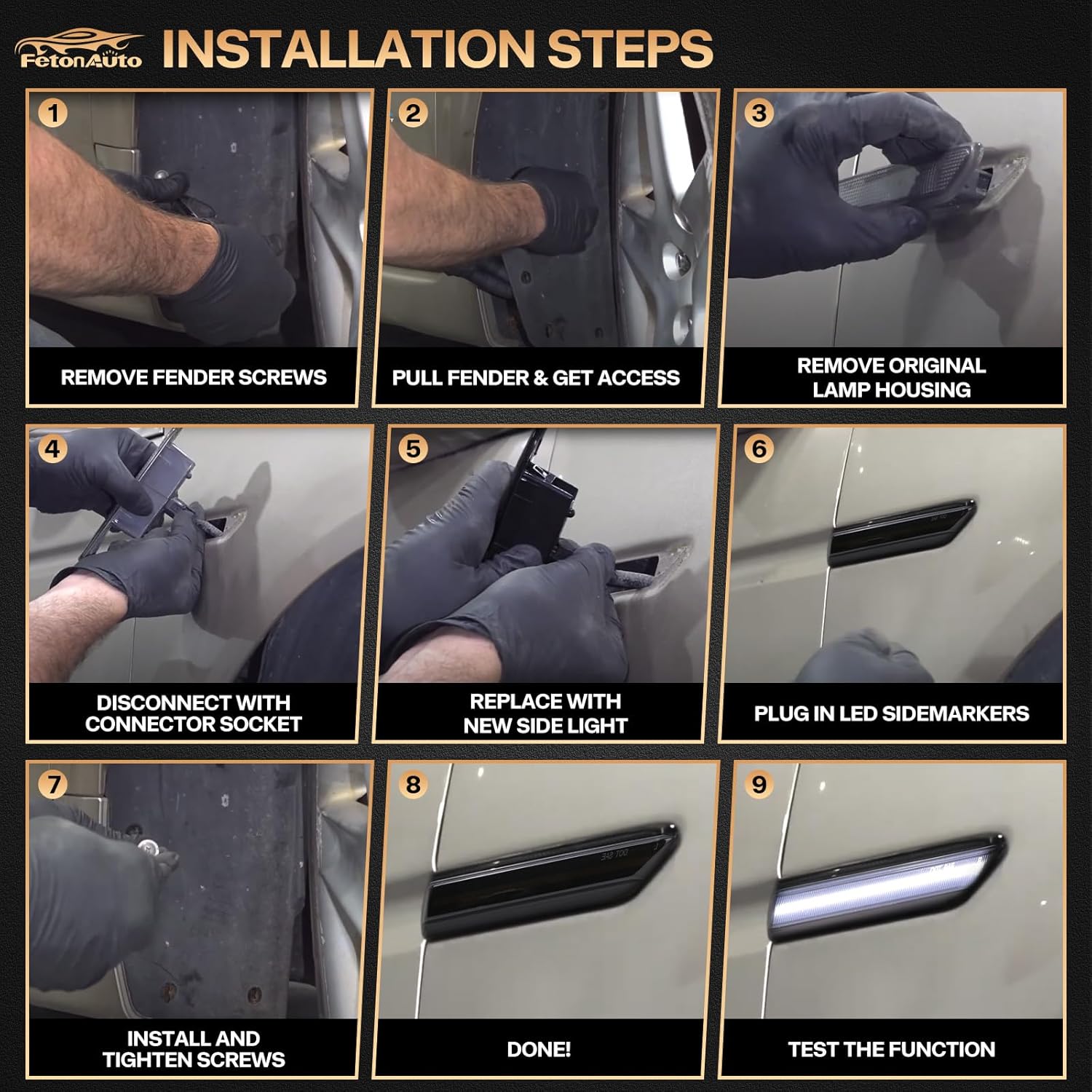 FetonAuto INSTALLATION STEPS

1
REMOVE FENDER SCREWS

2
PULL FENDER & GET ACCESS

3
REMOVE ORIGINAL LAMP HOUSING

4
DISCONNECT WITH CONNECTOR SOCKET

5
REPLACE WITH NEW SIDE LIGHT

6
PLUG IN LED SIDEMARKERS

7
INSTALL AND TIGHTEN SCREWS

8
DONE!

9
TEST THE FUNCTION